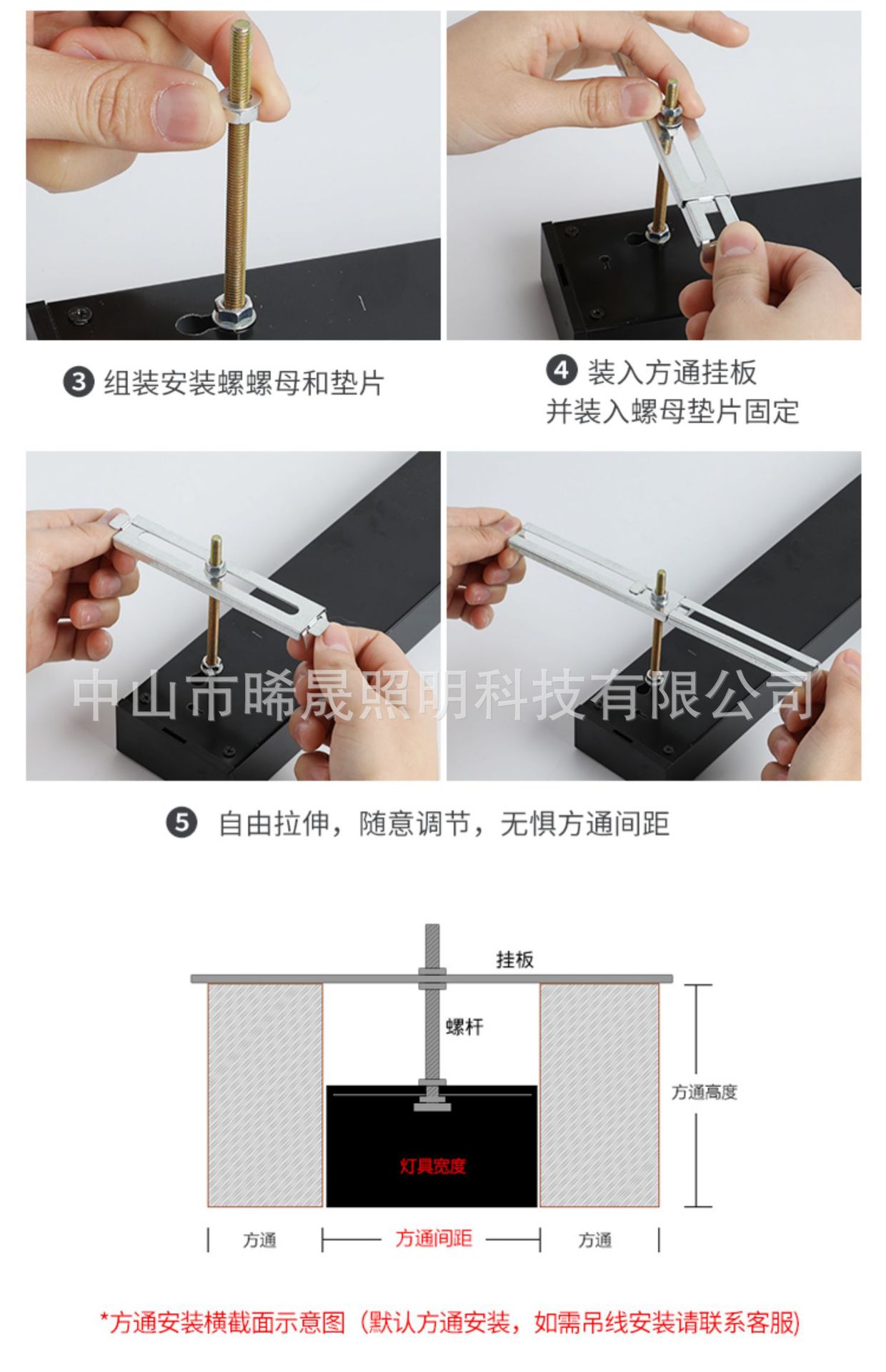 ❸ 组装安装螺螺母和垫片

❹ 装入方通挂板
并装入螺母垫片固定

中山市晞晟照明科技有限公司

❺ 自由拉伸，随意调节，无惧方通间距

挂板

螺杆

方通高度

灯具宽度

方通 方通间距 方通

*方通安装横截面示意图（默认方通安装，如需吊线安装请联系客服）