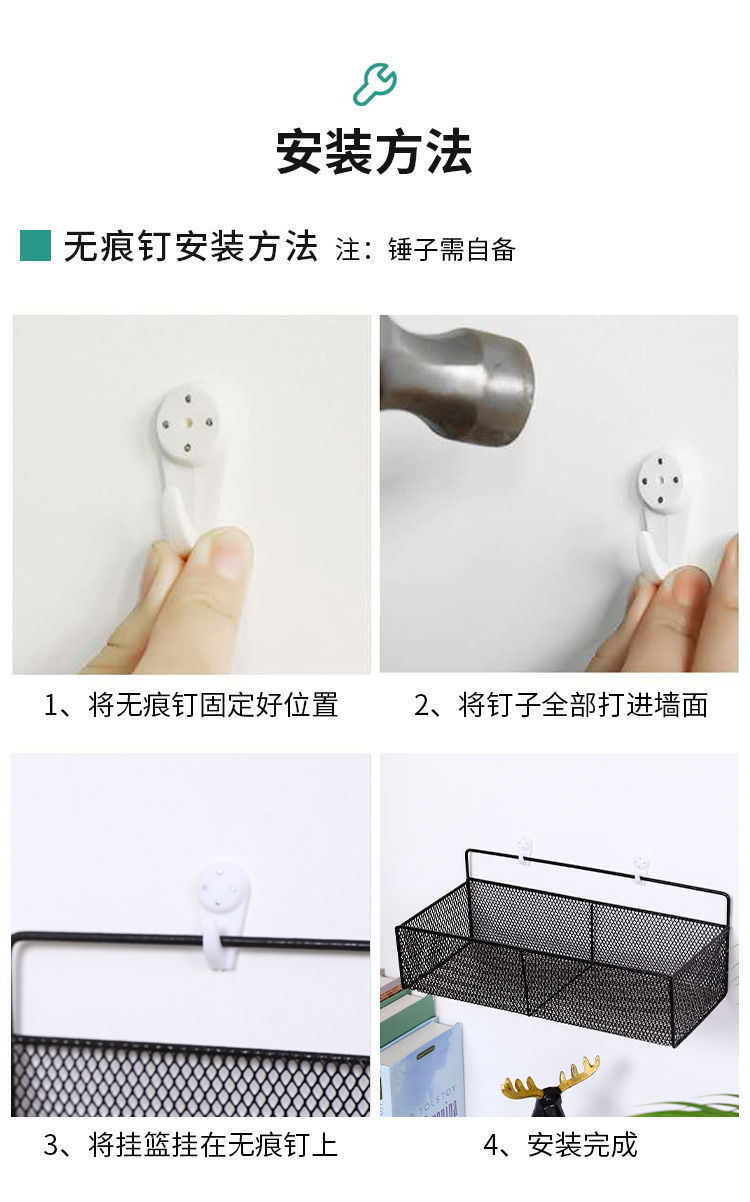 安装方法

无痕钉安装方法 注：锤子需自备

1、将无痕钉固定好位置

2、将钉子全部打进墙面

3、将挂篮挂在无痕钉上

4、安装完成