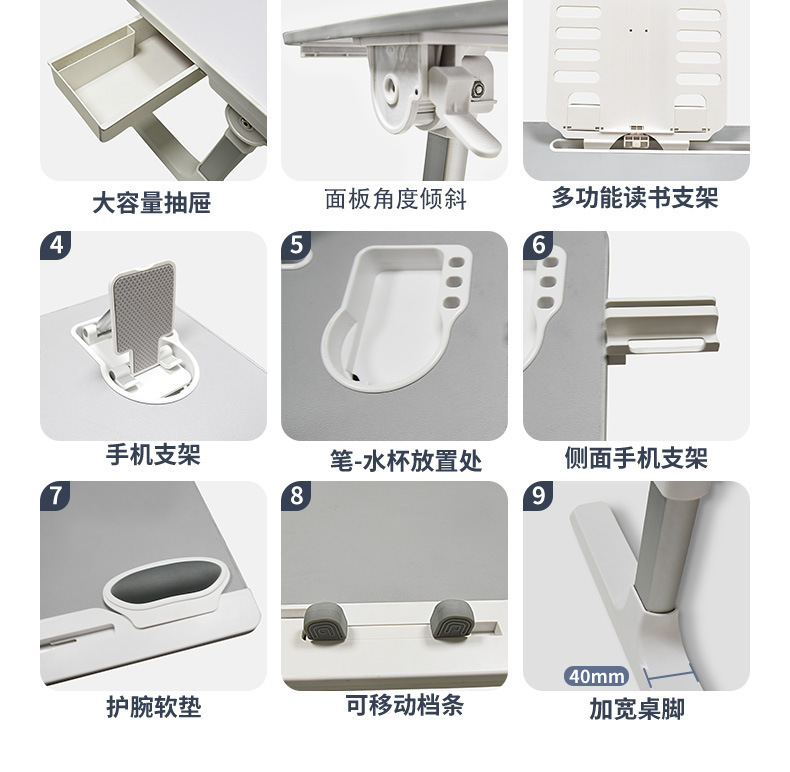 大容量抽屉

面板角度倾斜

多功能读书支架

4

手机支架

5

笔-水杯放置处

6

侧面手机支架

7

护腕软垫

8

可移动档条

9

40mm

加宽桌脚