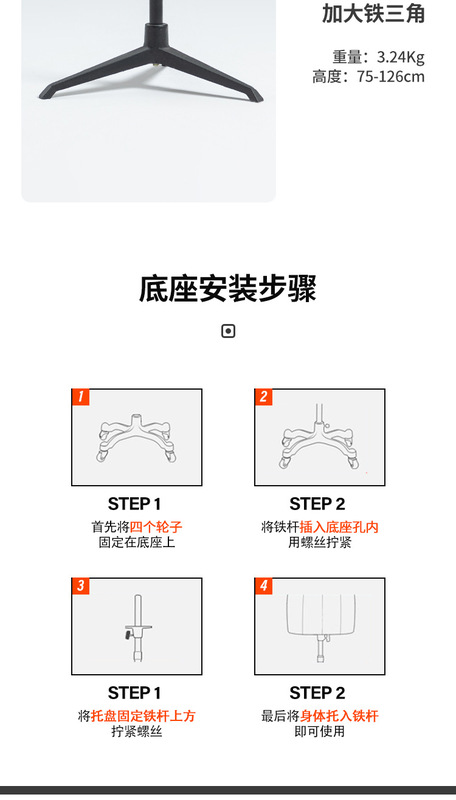 加大铁三角

重量：3.24Kg
高度：75-126cm

底座安装步骤

1

STEP 1
首先将四个轮子固定在底座上

2

STEP 2
将铁杆插入底座孔内用螺丝拧紧

3

STEP 1
将托盘固定铁杆上方拧紧螺丝

4

STEP 2
最后将身体托入铁杆即可使用