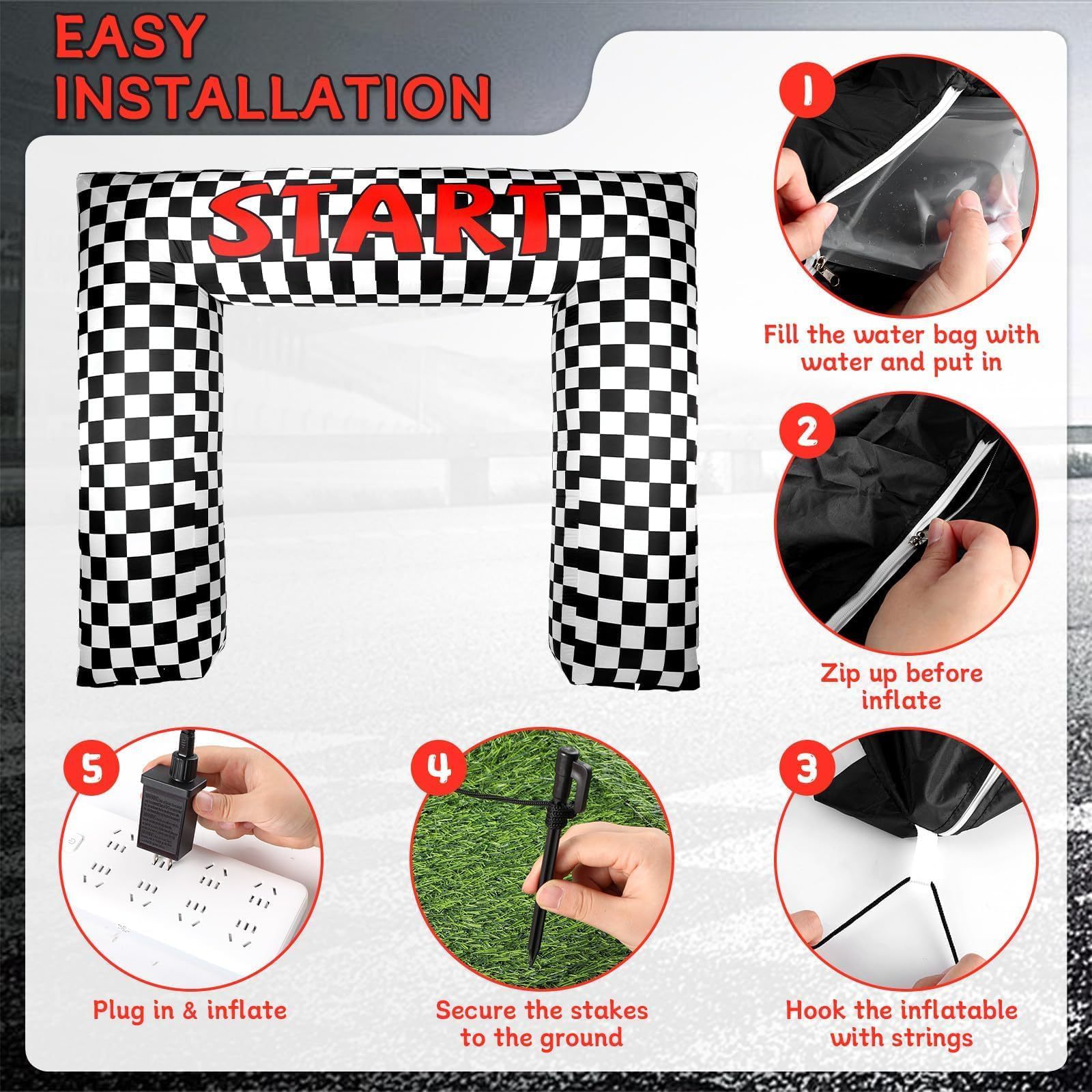 EASY INSTALLATION

START

1

Fill the water bag with water and put in

2

Zip up before inflate

5

Plug in & inflate

4

Secure the stakes to the ground

3

Hook the inflatable with strings