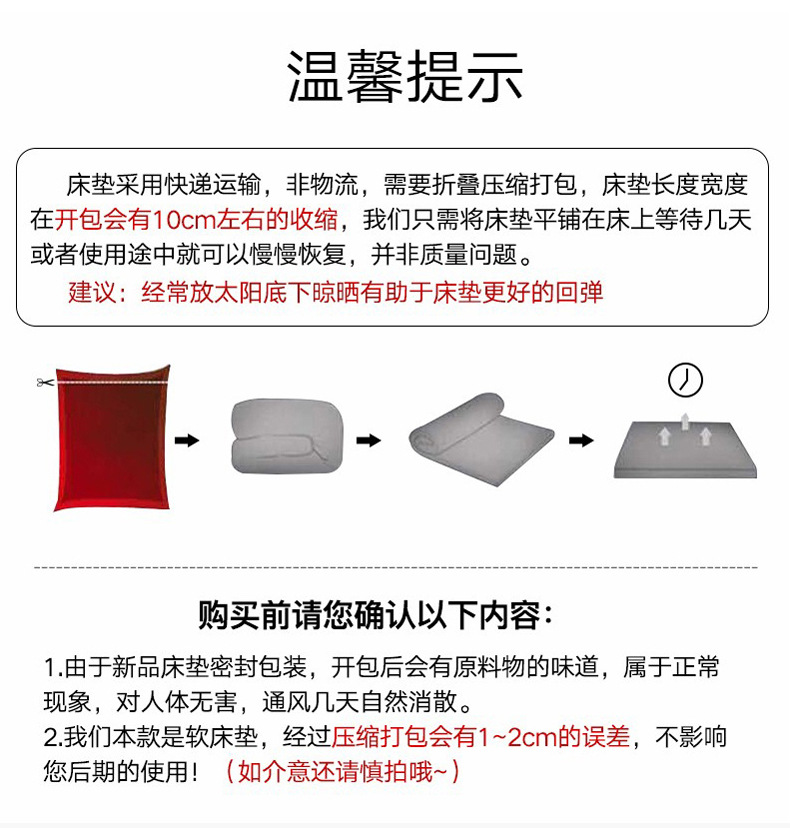 温馨提示

床垫采用快递运输，非物流，需要折叠压缩打包，床垫长度宽度在开包会有10cm左右的收缩，我们只需将床垫平铺在床上等待几天或者使用途中就可以慢慢恢复，并非质量问题。

建议：经常放太阳底下晾晒有助于床垫更好的回弹

购买前请您确认以下内容：

1.由于新品床垫密封包装，开包后会有原料物的味道，属于正常现象，对人体无害，通风几天自然消散。

2.我们本款是软床垫，经过压缩打包会有1~2cm的误差，不影响您后期的使用！（如介意还请慎拍哦~）