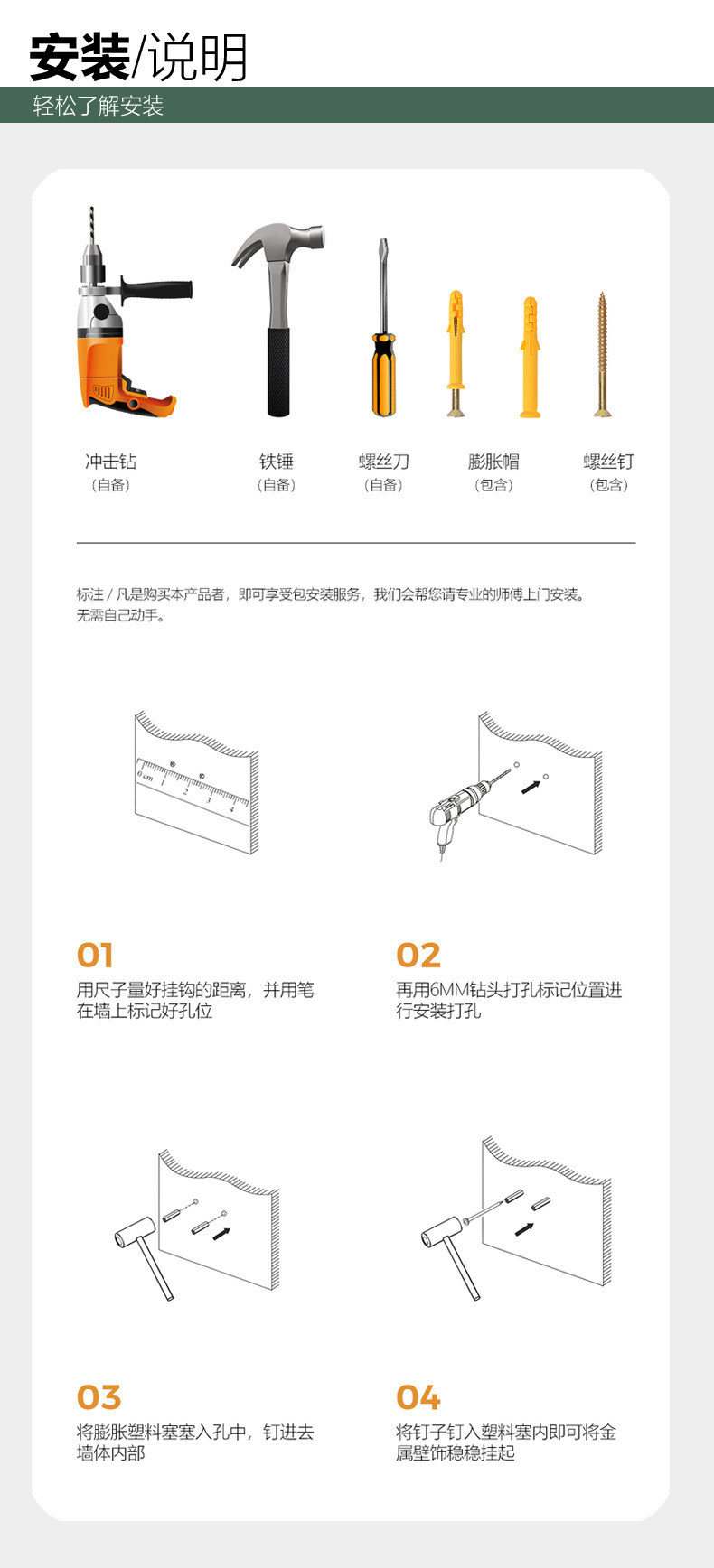 安装/说明
轻松了解安装

冲击钻
（自备）

铁锤
（自备）

螺丝刀
（自备）

膨胀帽
（包含）

螺丝钉
（包含）

标注 / 凡是购买本产品者，即可享受包安装服务，我们会帮您请专业的师傅上门安装。无需自己动手。

0 cm 1 2 3 4

01
用尺子量好挂钩的距离，并用笔在墙上标记好孔位

02
再用6MM钻头打孔标记位置进行安装打孔

03
将膨胀塑料塞塞入孔中，钉进去墙体内部

04
将钉子钉入塑料塞内即可将金属壁饰稳稳挂起