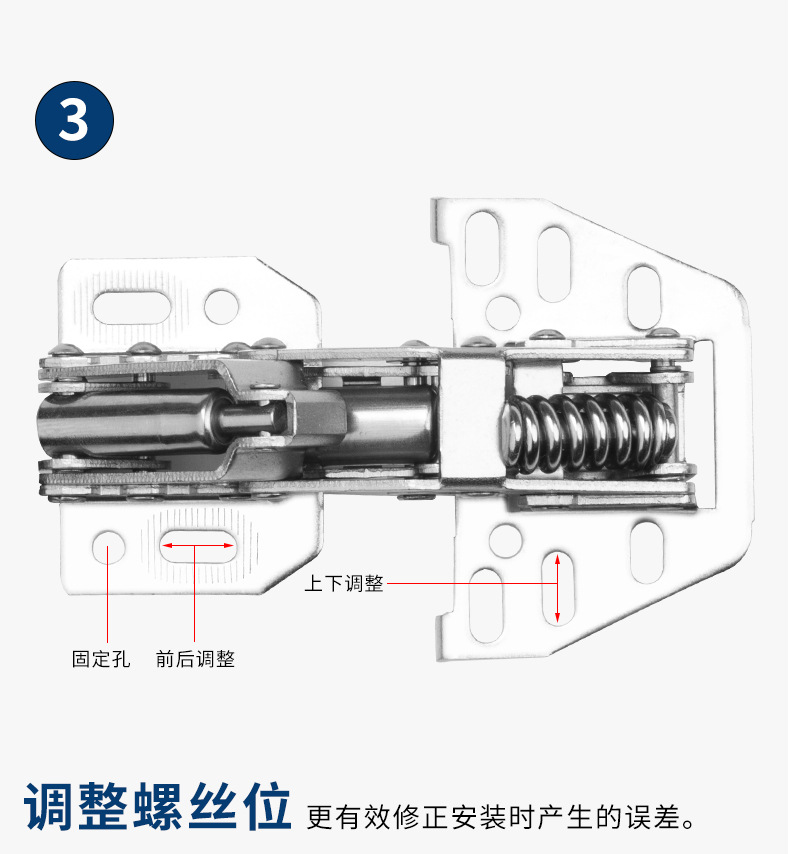 3

上下调整

固定孔
前后调整

调整螺丝位 更有效修正安装时产生的误差。