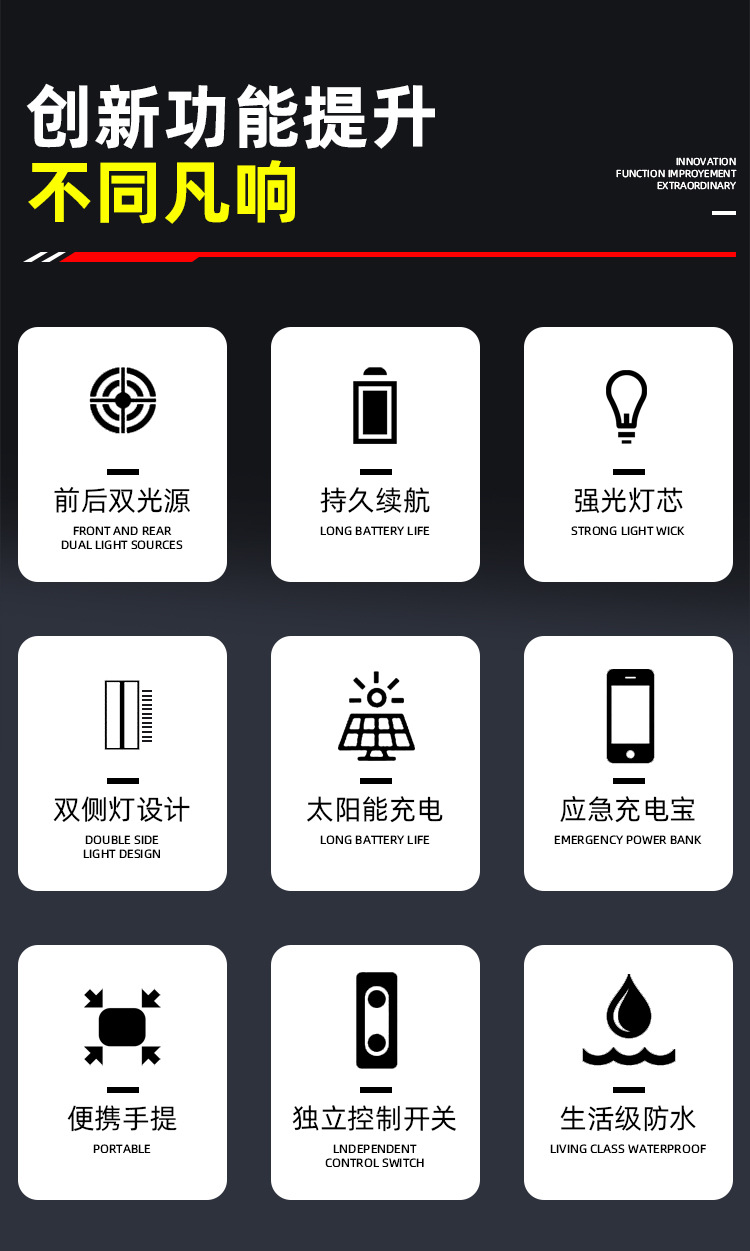 创新功能提升
不同凡响

INNOVATION
FUNCTION IMPROYEMENT
EXTRAORDINARY

前后双光源
FRONT AND REAR
DUAL LIGHT SOURCES

持久续航
LONG BATTERY LIFE

强光灯芯
STRONG LIGHT WICK

双侧灯设计
DOUBLE SIDE
LIGHT DESIGN

太阳能充电
LONG BATTERY LIFE

应急充电宝
EMERGENCY POWER BANK

便携手提
PORTABLE

独立控制开关
LNDEPENDENT
CONTROL SWITCH

生活级防水
LIVING CLASS WATERPROOF