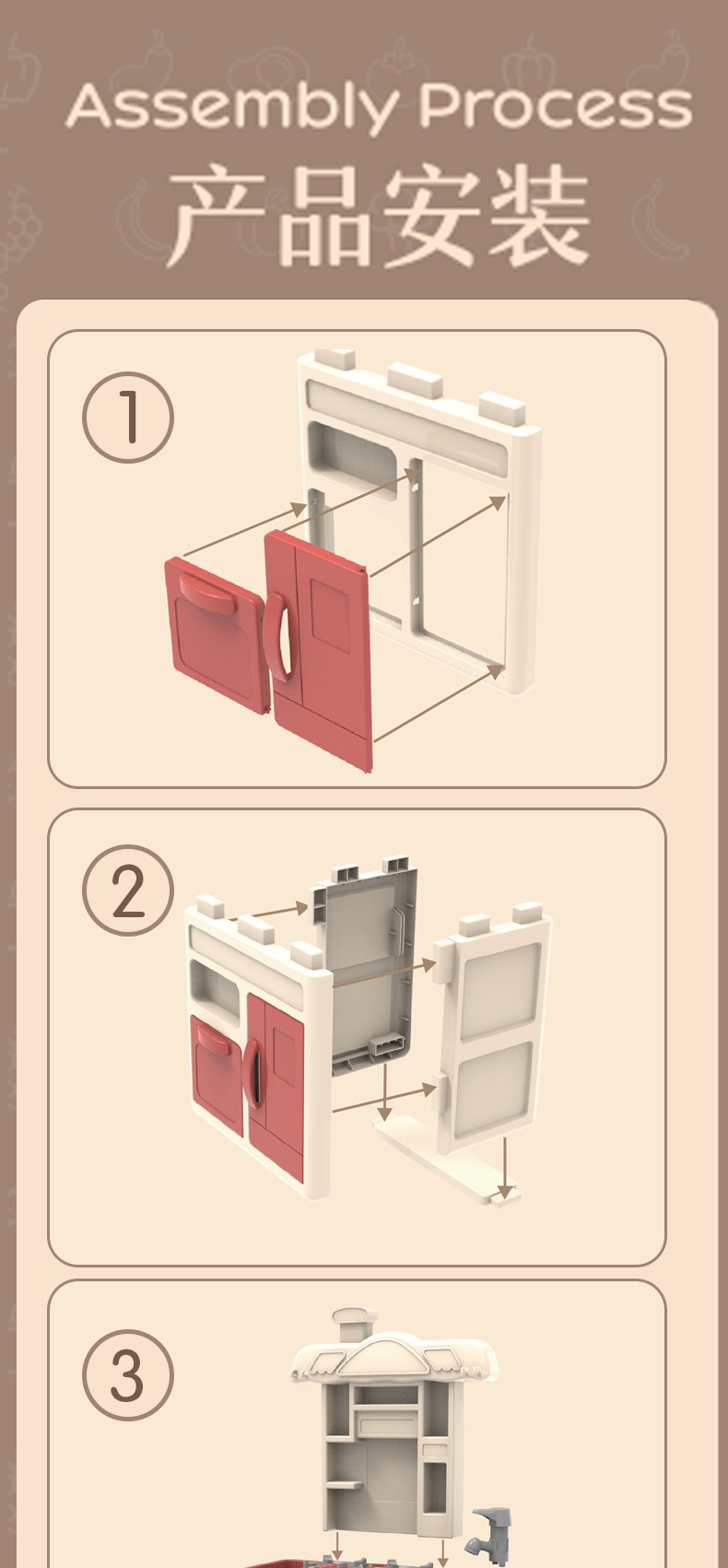 Assembly Process
产品安装

1

2

3