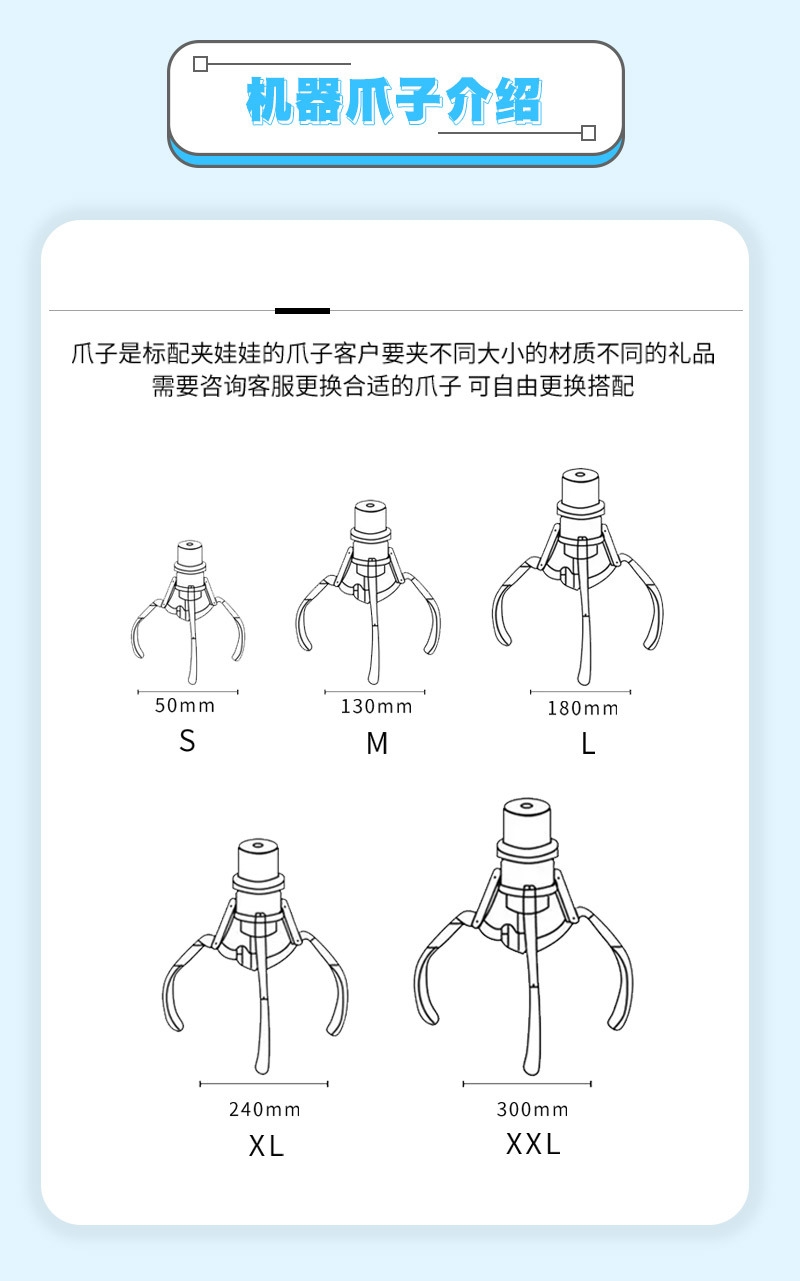 机器爪子介绍

爪子是标配夹娃娃的爪子客户要夹不同大小的材质不同的礼品
需要咨询客服更换合适的爪子 可自由更换搭配

50mm
S

130mm
M

180mm
L

240mm
XL

300mm
XXL