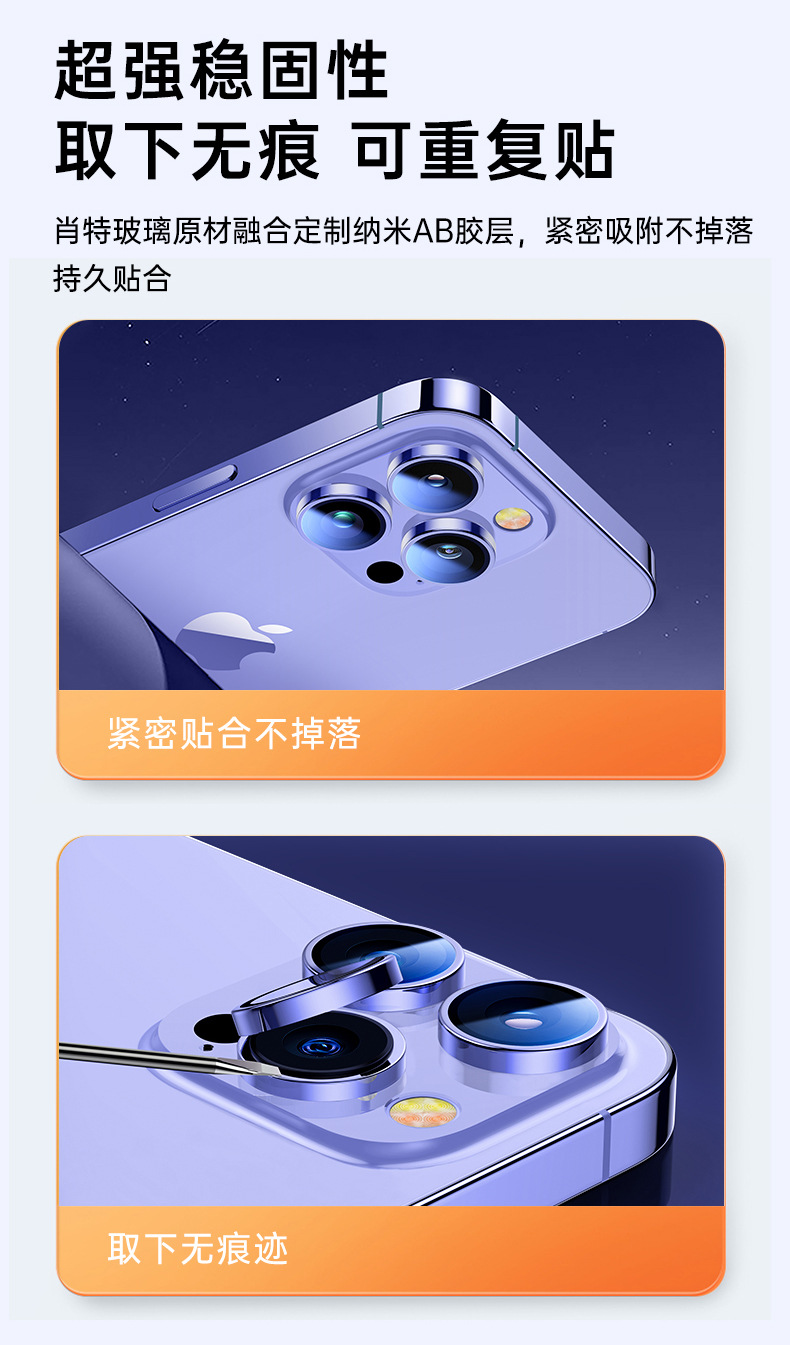 超强稳固性
取下无痕 可重复贴

肖特玻璃原材融合定制纳米AB胶层，紧密吸附不掉落持久贴合

紧密贴合不掉落

取下无痕迹