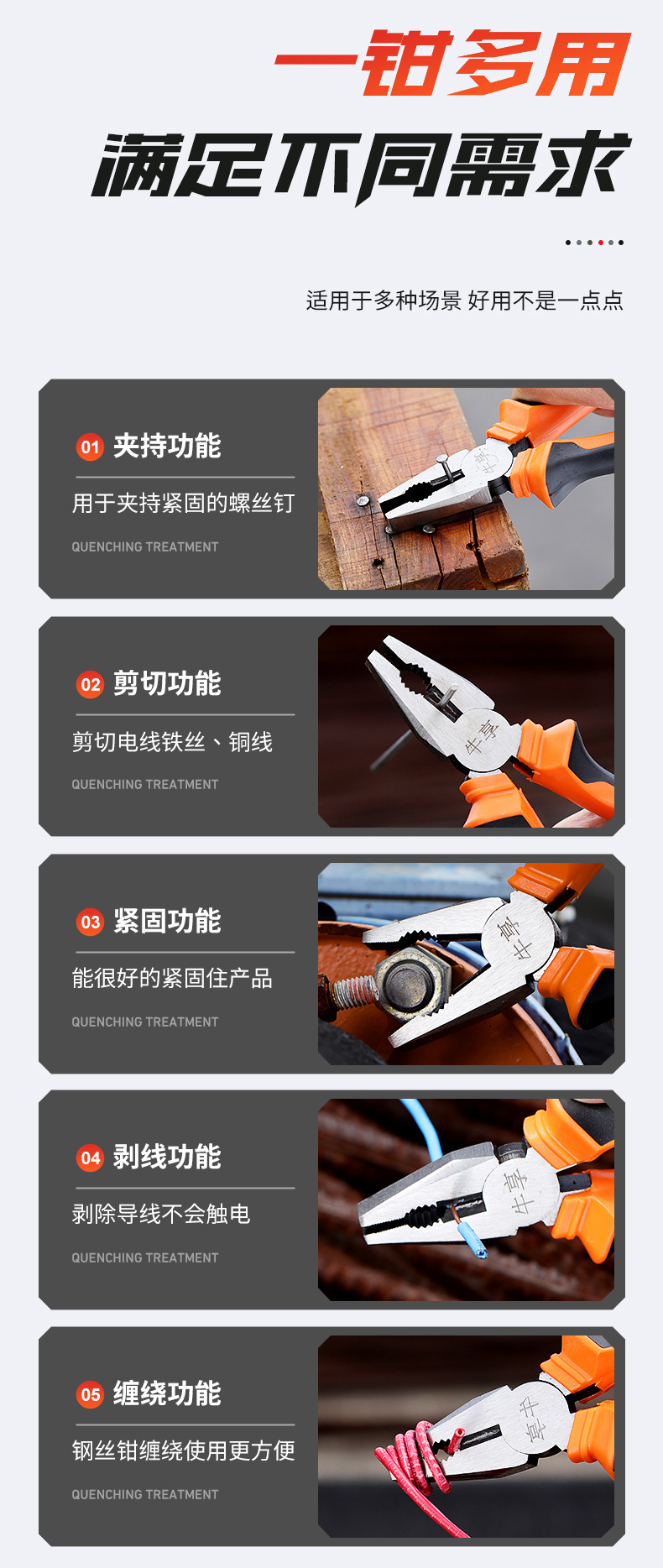 一钳多用
满足不同需求

适用于多种场景 好用不是一点点

01 夹持功能
用于夹持紧固的螺丝钉
QUENCHING TREATMENT

牛享

02 剪切功能
剪切电线铁丝、铜线
QUENCHING TREATMENT

牛享

03 紧固功能
能很好的紧固住产品
QUENCHING TREATMENT

牛享

04 剥线功能
剥除导线不会触电
QUENCHING TREATMENT

牛享

05 缠绕功能
钢丝钳缠绕使用更方便
QUENCHING TREATMENT

牛享