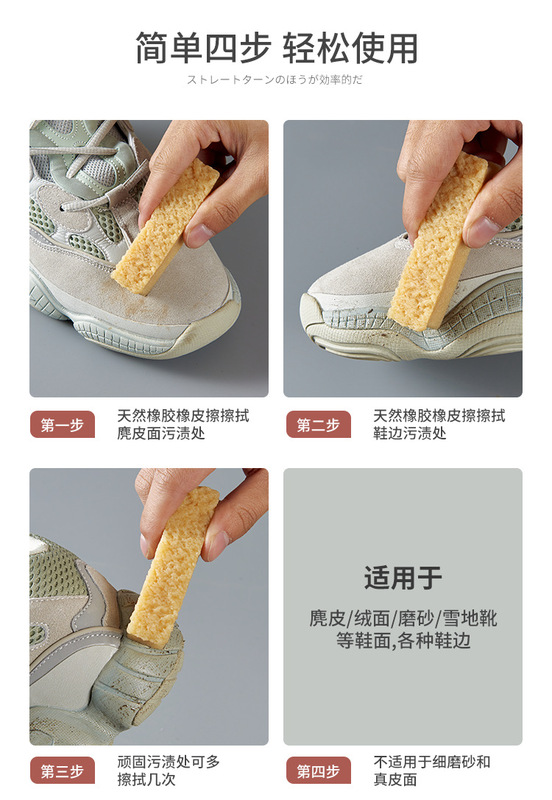 简单四步 轻松使用

ストレートターンのほうが効率的だ

第一步

天然橡胶橡皮擦擦拭麂皮面污渍处

第二步

天然橡胶橡皮擦擦拭鞋边污渍处

适用于

麂皮/绒面/磨砂/雪地靴等鞋面,各种鞋边

第三步

顽固污渍处可多擦拭几次

第四步

不适用于细磨砂和真皮面