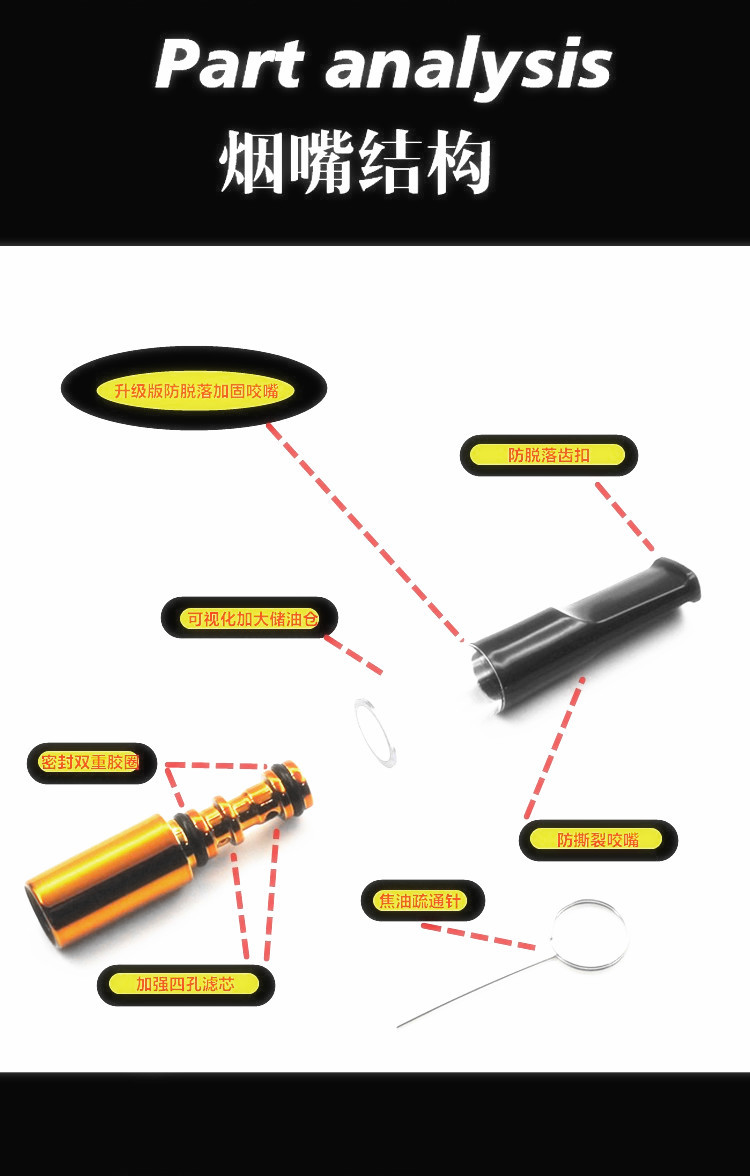 Part analysis
烟嘴结构

升级版防脱落加固咬嘴

防脱落齿扣

可视化加大储油仓

密封双重胶圈

防撕裂咬嘴

焦油疏通针

加强四孔滤芯