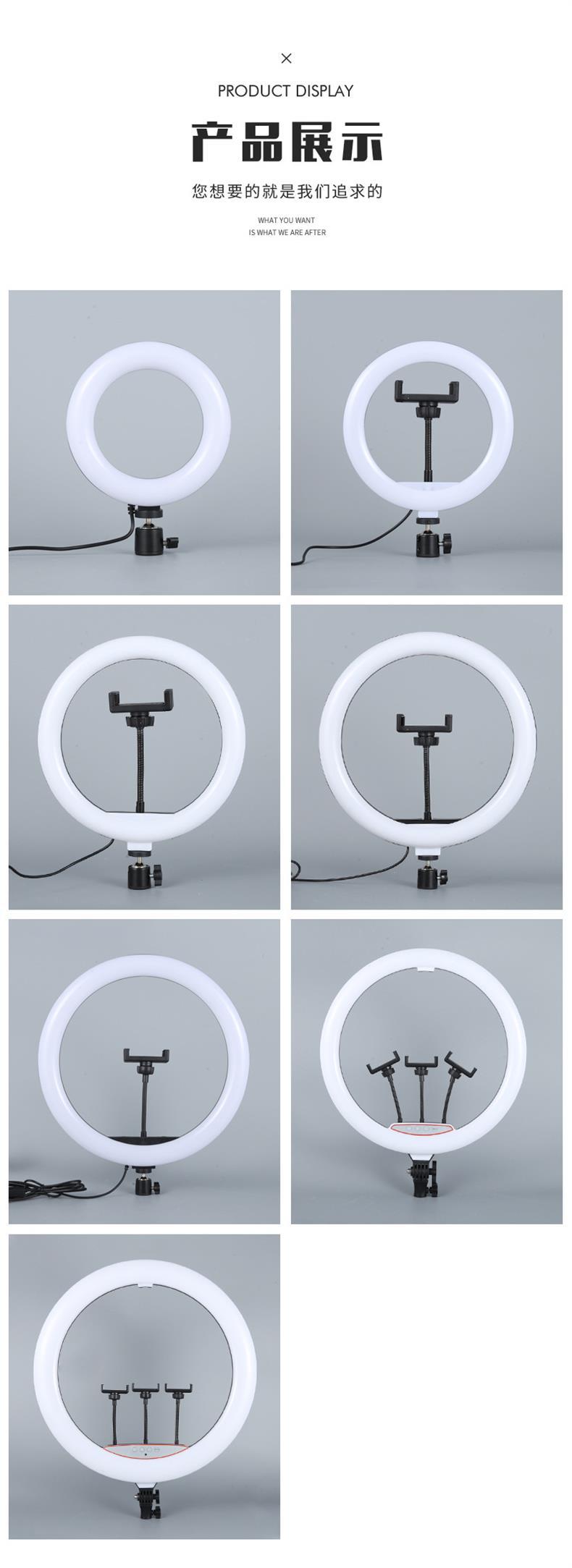 ×

PRODUCT DISPLAY

产品展示

您想要的就是我们追求的

WHAT YOU WANT
IS WHAT WE ARE AFTER