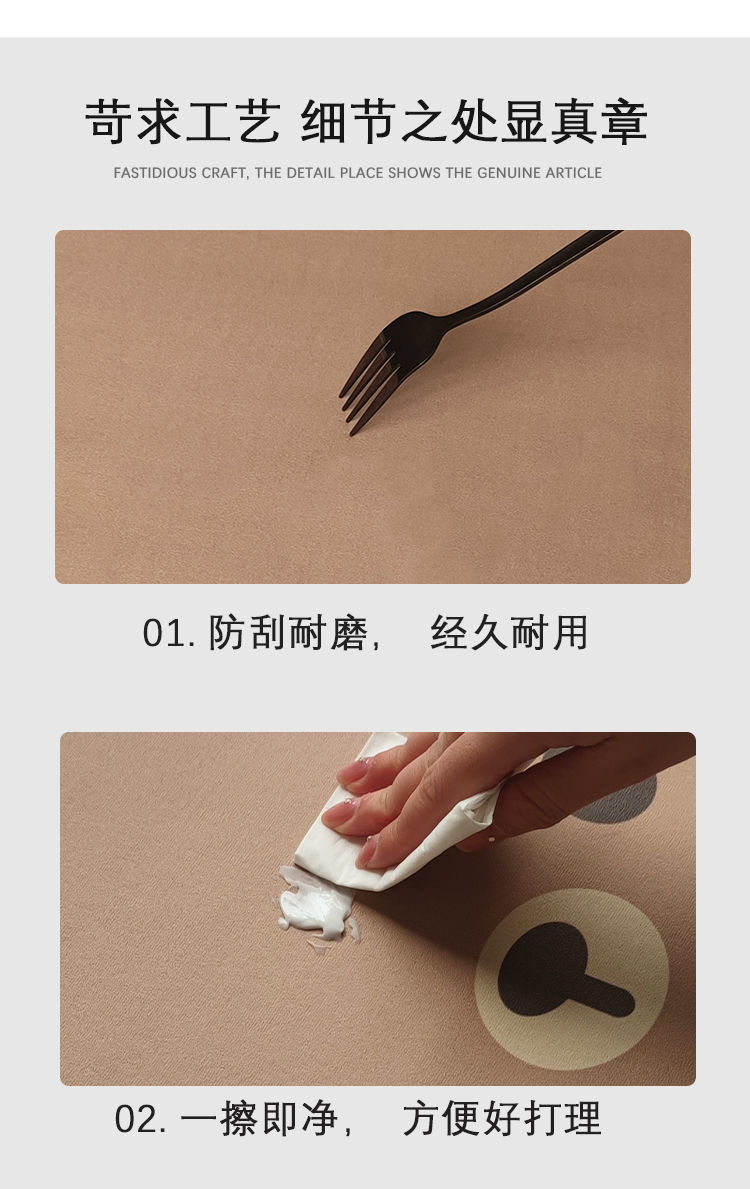 苛求工艺 细节之处显真章

FASTIDIOUS CRAFT, THE DETAIL PLACE SHOWS THE GENUINE ARTICLE

01. 防刮耐磨， 经久耐用

02. 一擦即净， 方便好打理