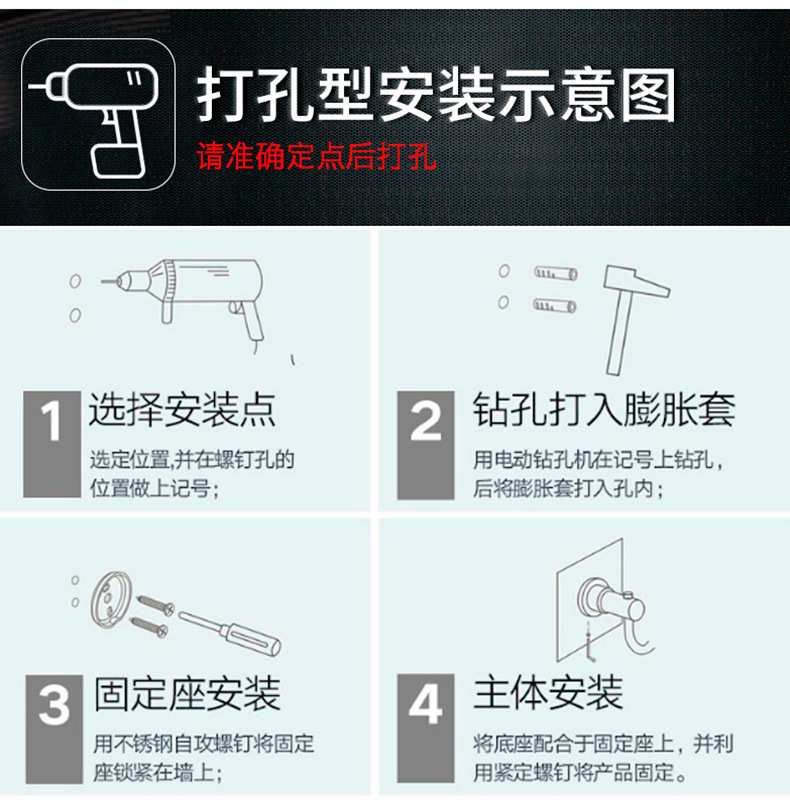 打孔型安装示意图

请准确定点后打孔

1 选择安装点

选定位置,并在螺钉孔的位置做上记号;

2 钻孔打入膨胀套

用电动钻孔机在记号上钻孔，后将膨胀套打入孔内;

3 固定座安装

用不锈钢自攻螺钉将固定座锁紧在墙上;

4 主体安装

将底座配合于固定座上，并利用紧定螺钉将产品固定。