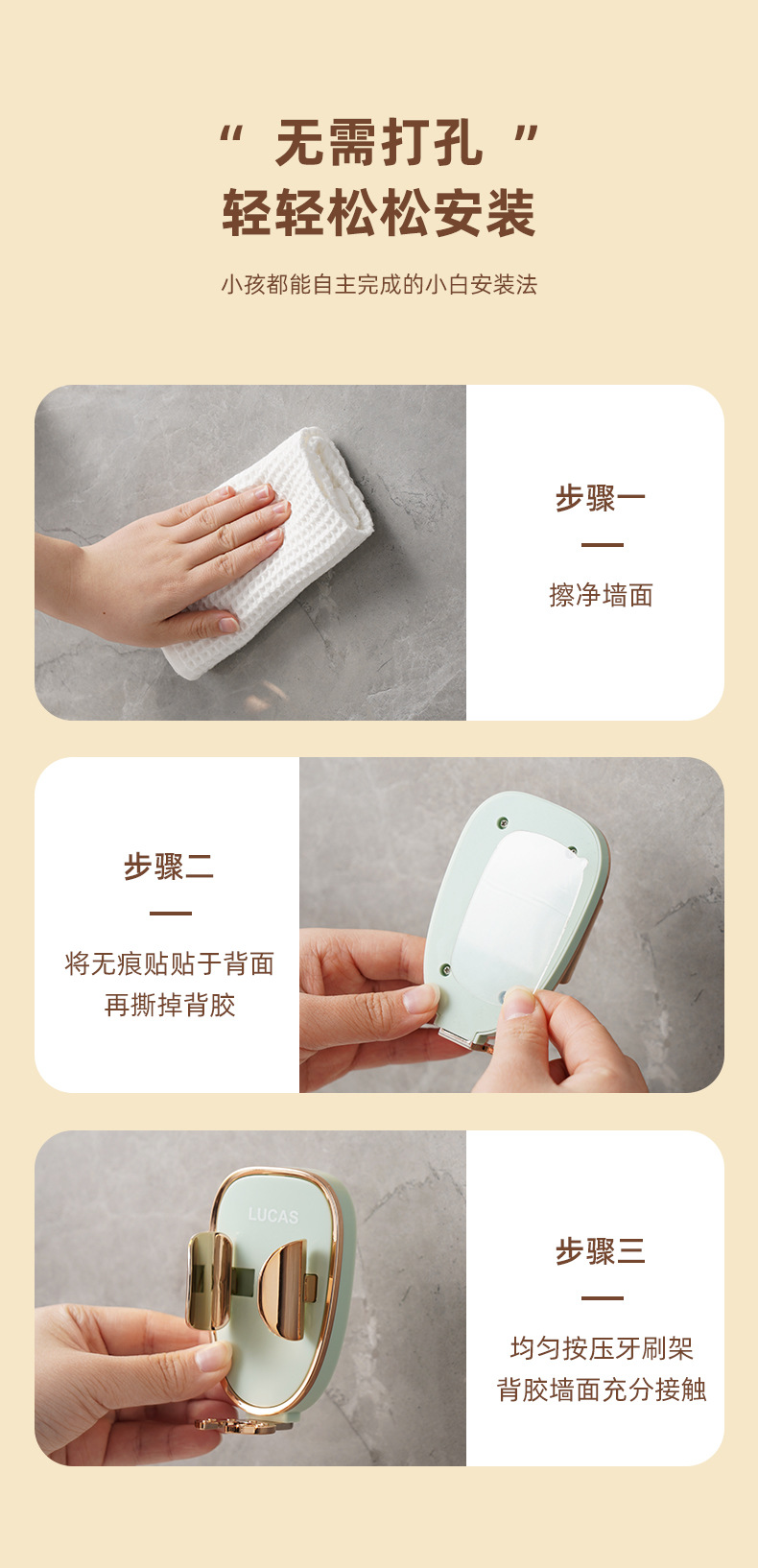 “ 无需打孔 ”
轻轻松松安装

小孩都能自主完成的小白安装法

步骤一

擦净墙面

步骤二

将无痕贴贴于背面
再撕掉背胶

LUCAS

步骤三

均匀按压牙刷架
背胶墙面充分接触