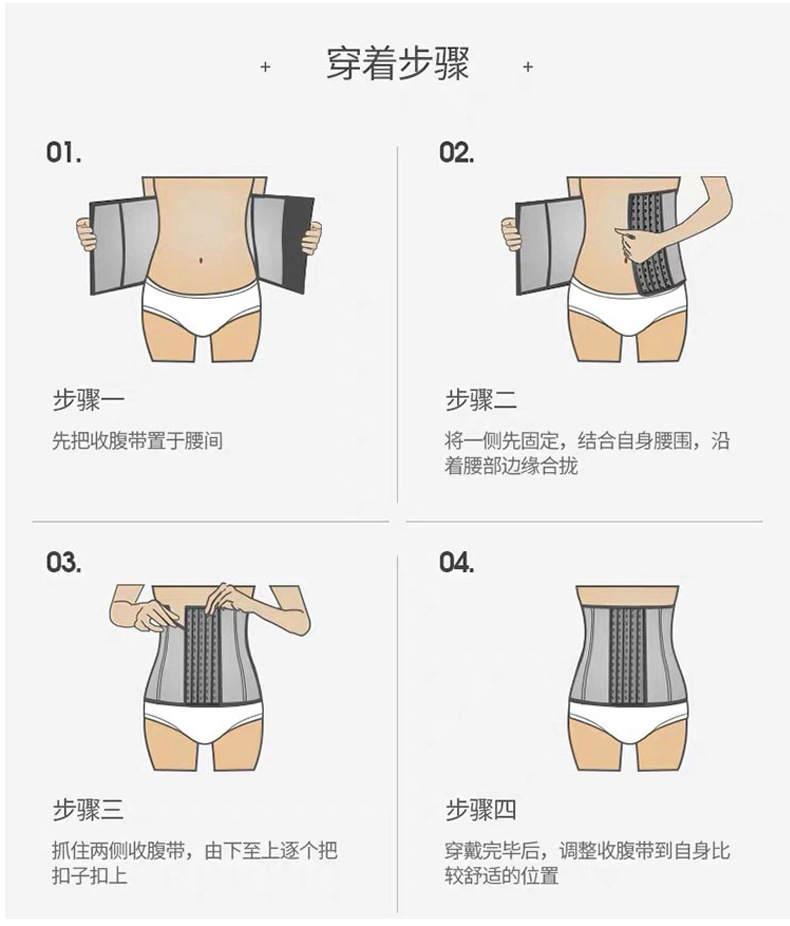 + 穿着步骤 +

01.

步骤一

先把收腹带置于腰间

02.

步骤二

将一侧先固定，结合自身腰围，沿着腰部边缘合拢

03.

步骤三

抓住两侧收腹带，由下至上逐个把扣子扣上

04.

步骤四

穿戴完毕后，调整收腹带到自身比较舒适的位置