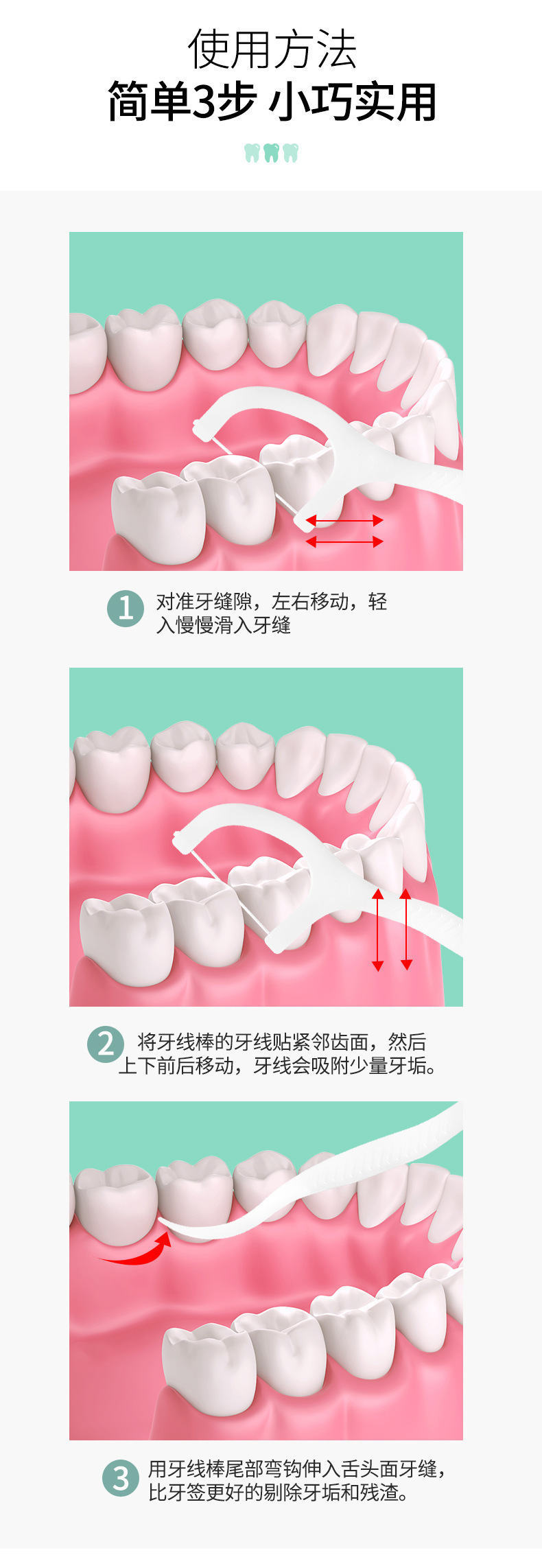 使用方法
简单3步 小巧实用

1 对准牙缝隙，左右移动，轻入慢慢滑入牙缝

2 将牙线棒的牙线贴紧邻齿面，然后上下前后移动，牙线会吸附少量牙垢。

3 用牙线棒尾部弯钩伸入舌头面牙缝，比牙签更好的剔除牙垢和残渣。