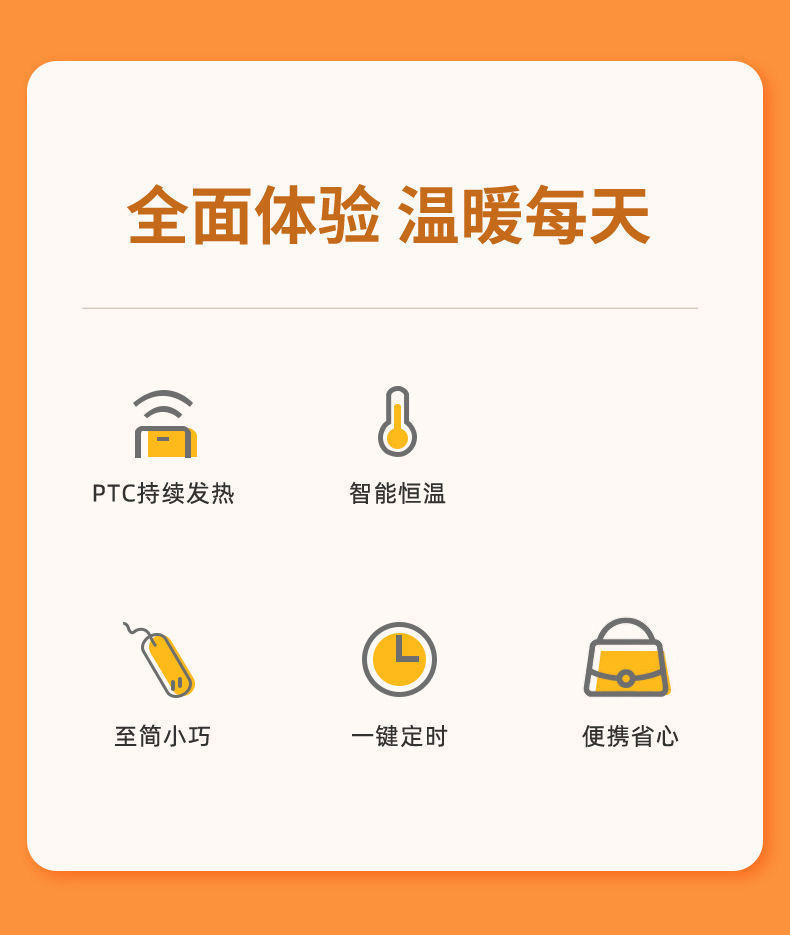 全面体验 温暖每天

PTC持续发热

智能恒温

至简小巧

一键定时

便携省心