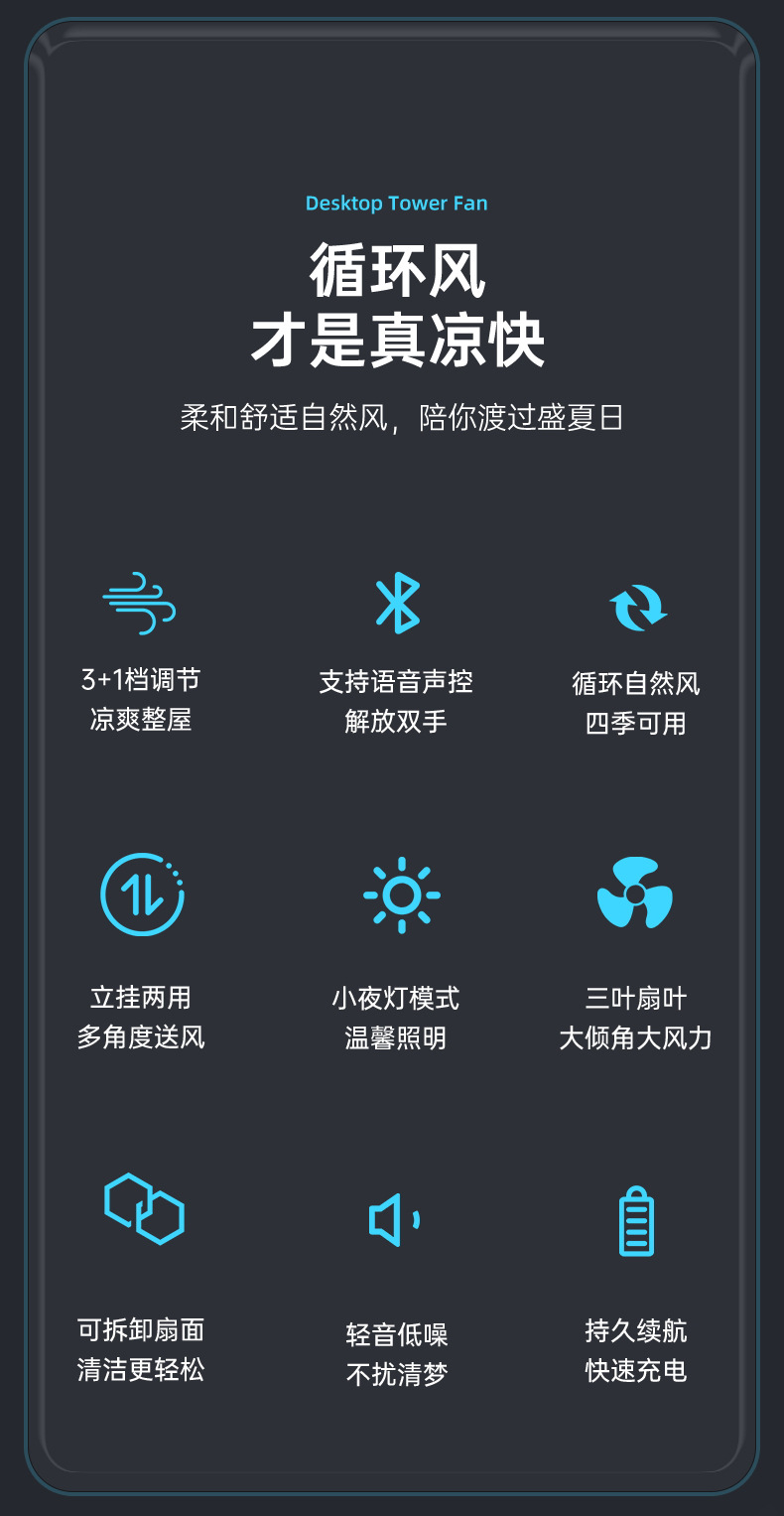 Desktop Tower Fan

循环风
才是真凉快

柔和舒适自然风，陪你渡过盛夏日

3+1档调节
凉爽整屋

支持语音声控
解放双手

循环自然风
四季可用

立挂两用
多角度送风

小夜灯模式
温馨照明

三叶扇叶
大倾角大风力

可拆卸扇面
清洁更轻松

轻音低噪
不扰清梦

持久续航
快速充电