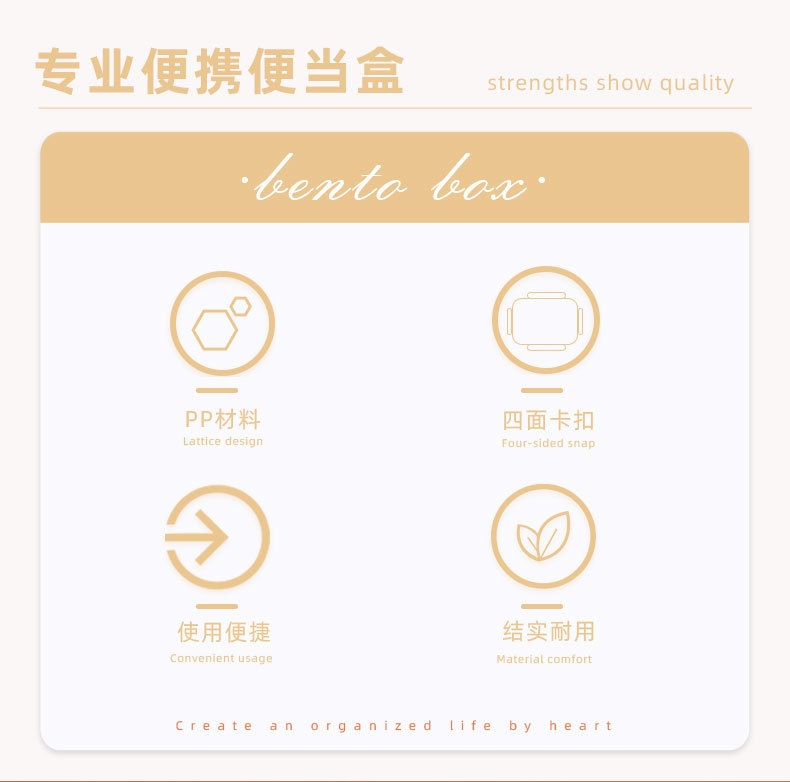 专业便携便当盒

strengths show quality

·bento box·

PP材料
Lattice design

四面卡扣
Four-sided snap

使用便捷
Convenient usage

结实耐用
Material comfort

Create an organized life by heart