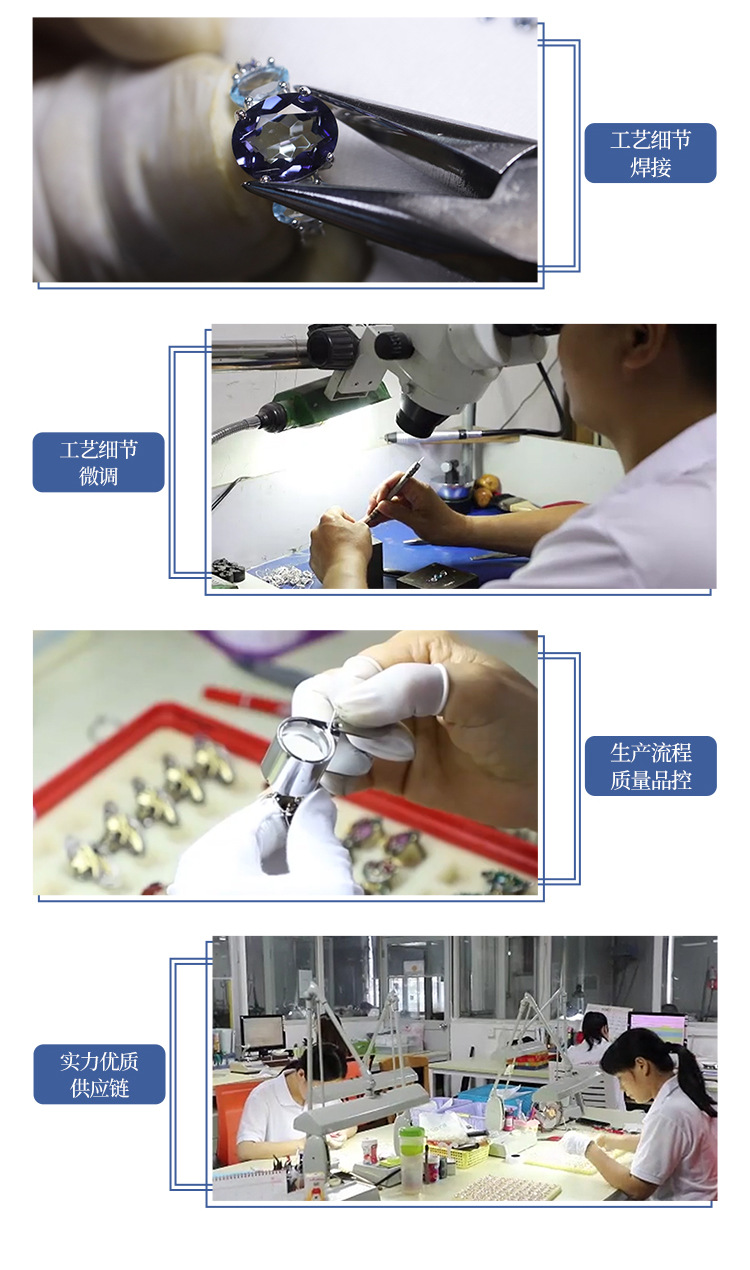 工艺细节
焊接

工艺细节
微调

生产流程
质量品控

实力优质
供应链