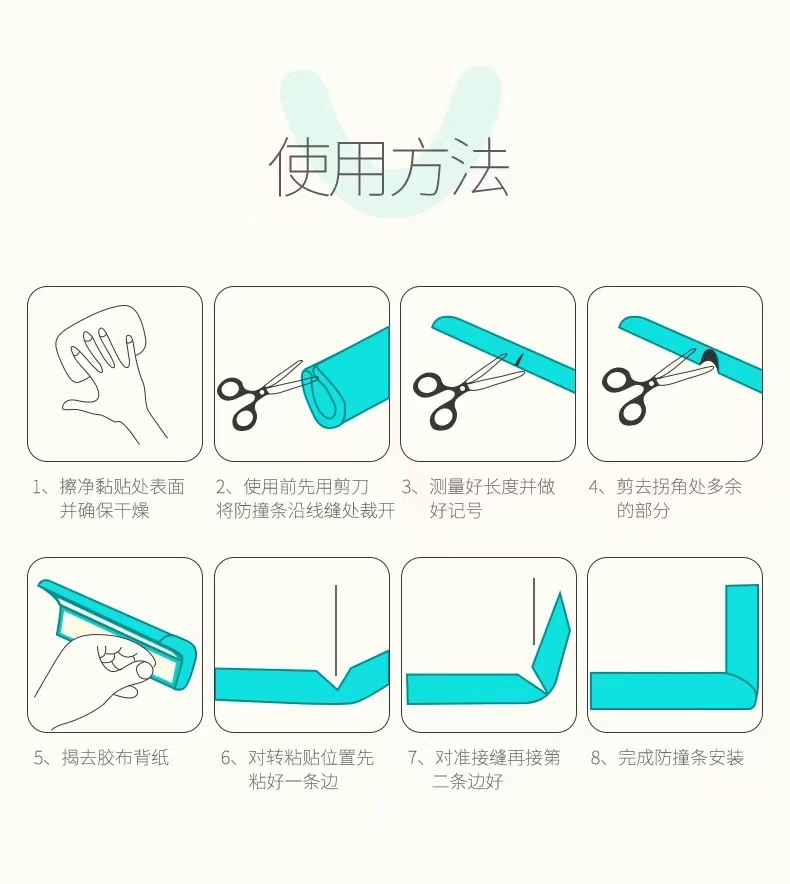 使用方法

1、擦净黏贴处表面并确保干燥

2、使用前先用剪刀将防撞条沿线缝处裁开

3、测量好长度并做好记号

4、剪去拐角处多余的部分

5、揭去胶布背纸

6、对转粘贴位置先粘好一条边

7、对准接缝再接第二条边好

8、完成防撞条安装