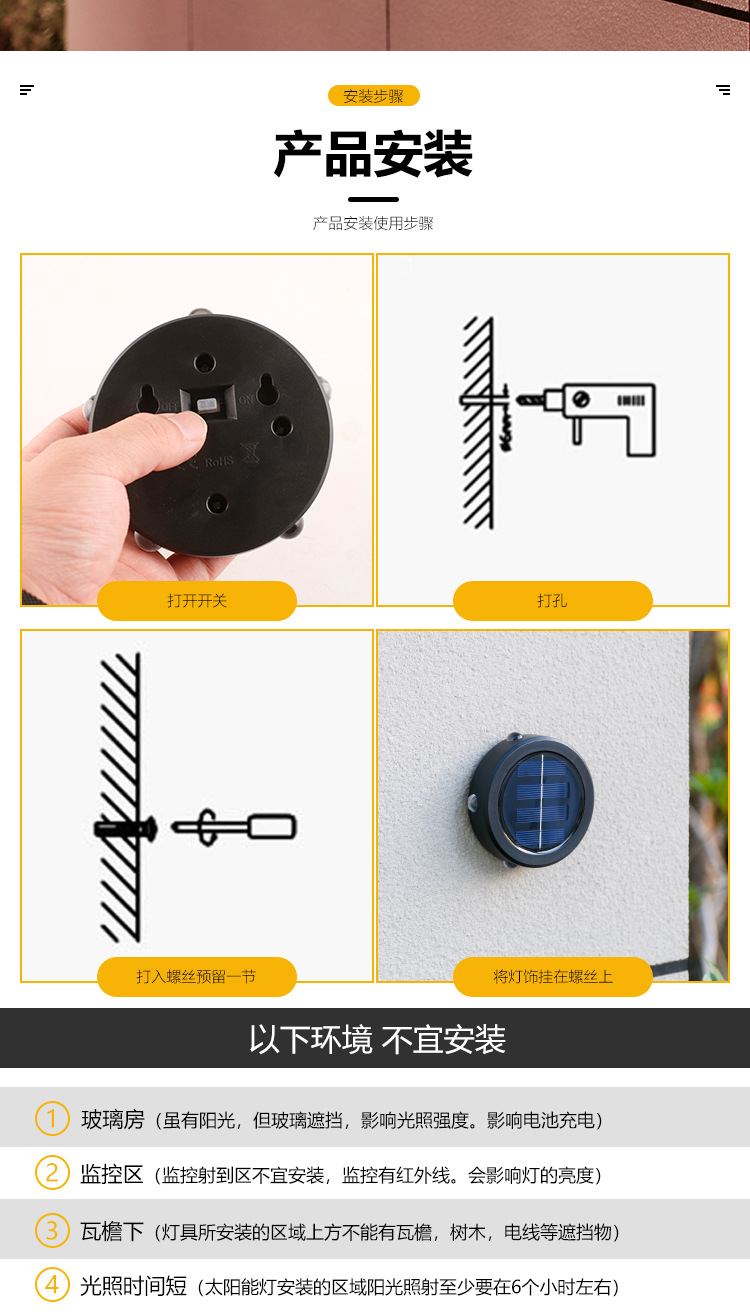 安装步骤

产品安装

产品安装使用步骤

OFF ON RoHS

打开开关

打孔

打入螺丝预留一节

将灯饰挂在螺丝上

以下环境 不宜安装

1 玻璃房（虽有阳光，但玻璃遮挡，影响光照强度。影响电池充电）

2 监控区（监控射到区不宜安装，监控有红外线。会影响灯的亮度）

3 瓦檐下（灯具所安装的区域上方不能有瓦檐，树木，电线等遮挡物）

4 光照时间短（太阳能灯安装的区域阳光照射至少要在6个小时左右）