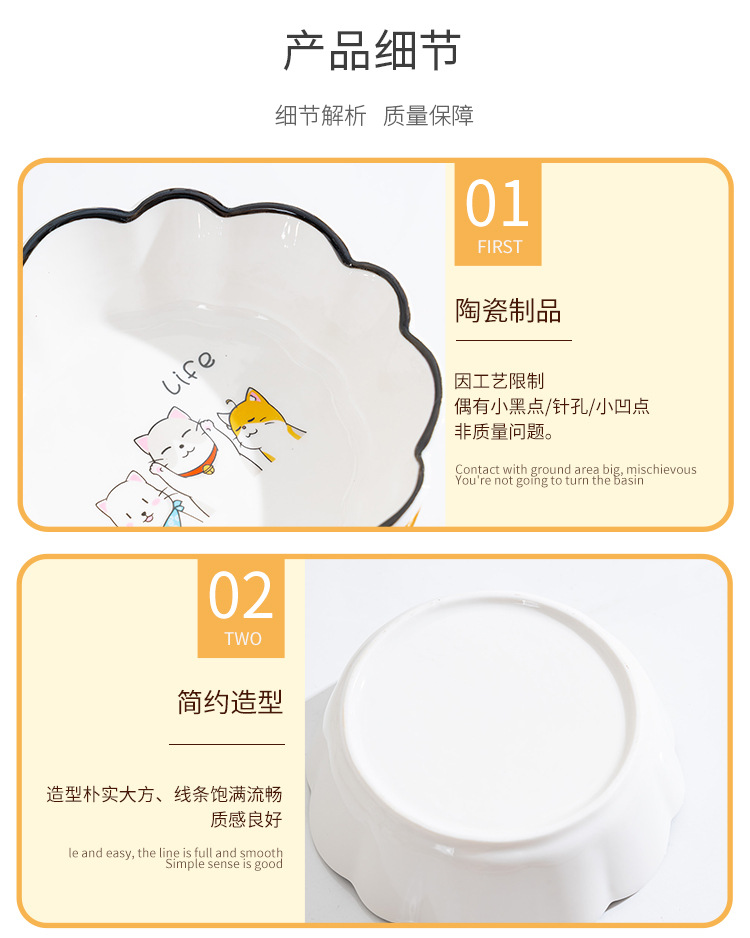 产品细节

细节解析 质量保障

life

01
FIRST

陶瓷制品

因工艺限制
偶有小黑点/针孔/小凹点
非质量问题。

Contact with ground area big, mischievous
You're not going to turn the basin

02
TWO

简约造型

造型朴实大方、线条饱满流畅
质感良好

le and easy, the line is full and smooth
Simple sense is good