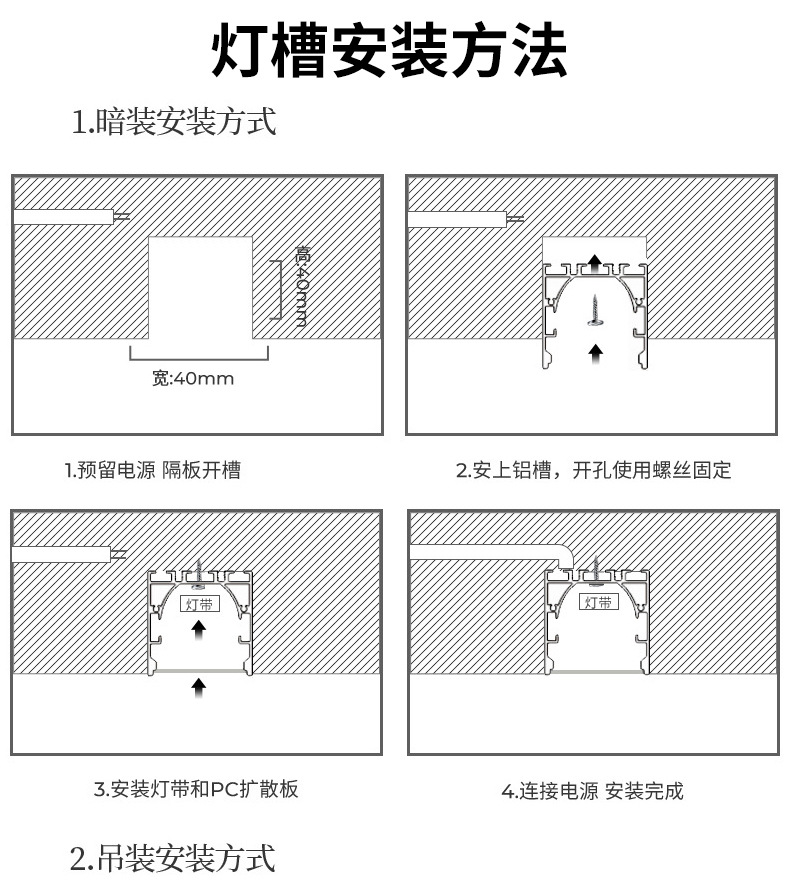 灯槽安装方法

1.暗装安装方式

高:40mm

宽:40mm

1.预留电源 隔板开槽

2.安上铝槽，开孔使用螺丝固定

灯带

3.安装灯带和PC扩散板

灯带

4.连接电源 安装完成

2.吊装安装方式