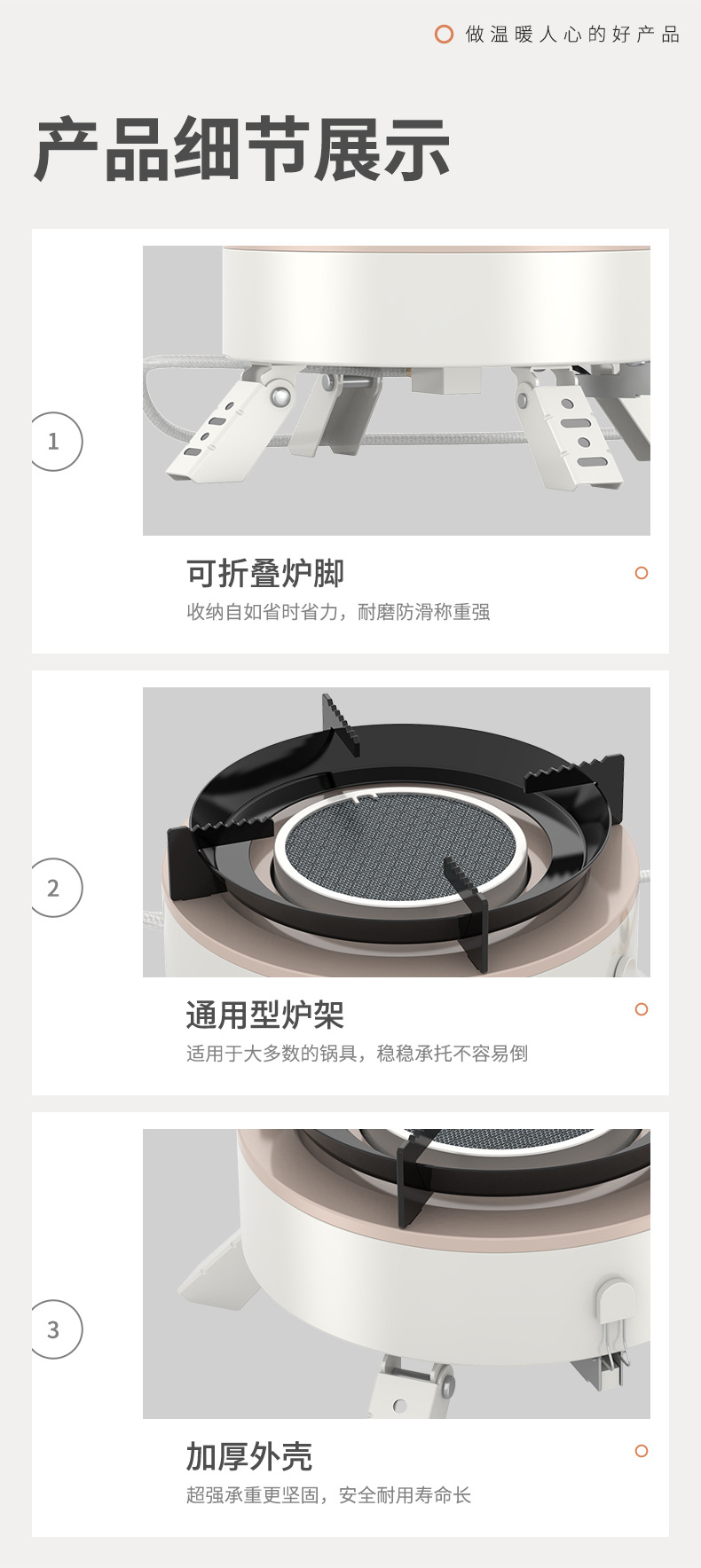 做温暖人心的好产品

产品细节展示

1

可折叠炉脚

收纳自如省时省力，耐磨防滑称重强

2

通用型炉架

适用于大多数的锅具，稳稳承托不容易倒

3

加厚外壳

超强承重更坚固，安全耐用寿命长