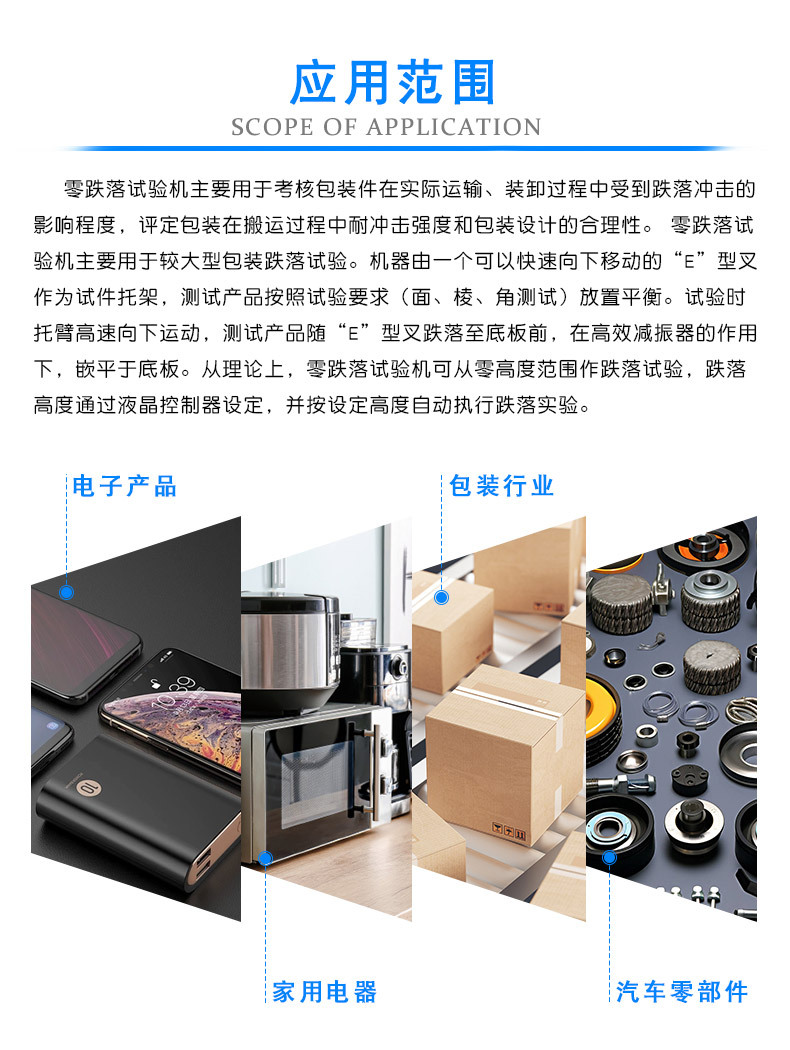 应用范围
SCOPE OF APPLICATION

零跌落试验机主要用于考核包装件在实际运输、装卸过程中受到跌落冲击的影响程度，评定包装在搬运过程中耐冲击强度和包装设计的合理性。 零跌落试验机主要用于较大型包装跌落试验。机器由一个可以快速向下移动的“E”型叉作为试件托架，测试产品按照试验要求（面、棱、角测试）放置平衡。试验时托臂高速向下运动，测试产品随“E”型叉跌落至底板前，在高效减振器的作用下，嵌平于底板。从理论上，零跌落试验机可从零高度范围作跌落试验，跌落高度通过液晶控制器设定，并按设定高度自动执行跌落实验。

电子产品

包装行业

10:09

10

家用电器

汽车零部件