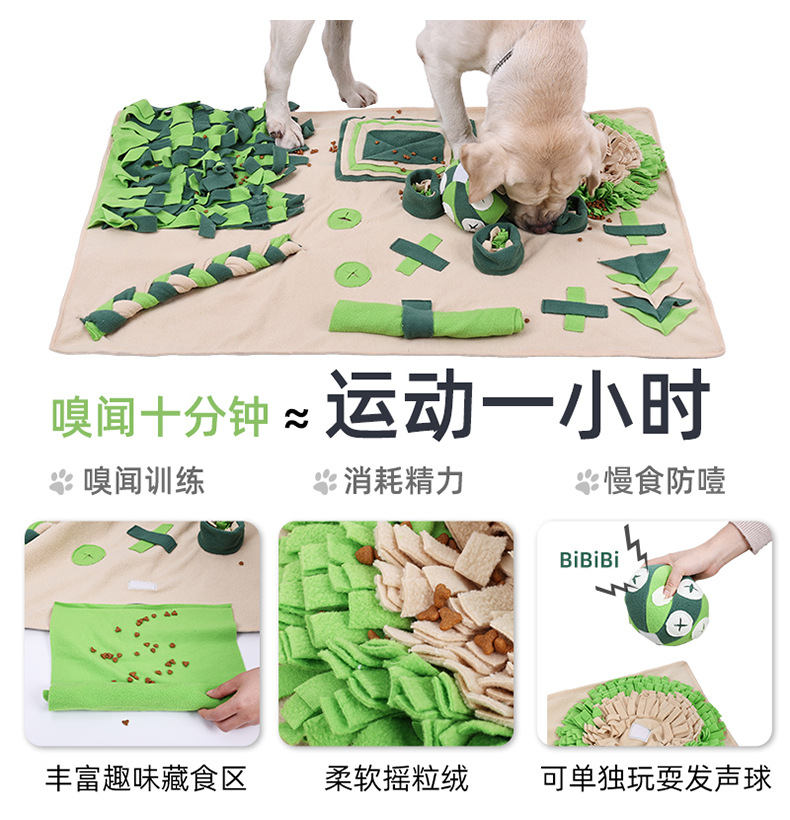 嗅闻十分钟 ≈ 运动一小时

嗅闻训练 消耗精力 慢食防噎

BiBiBi

丰富趣味藏食区 柔软摇粒绒 可单独玩耍发声球