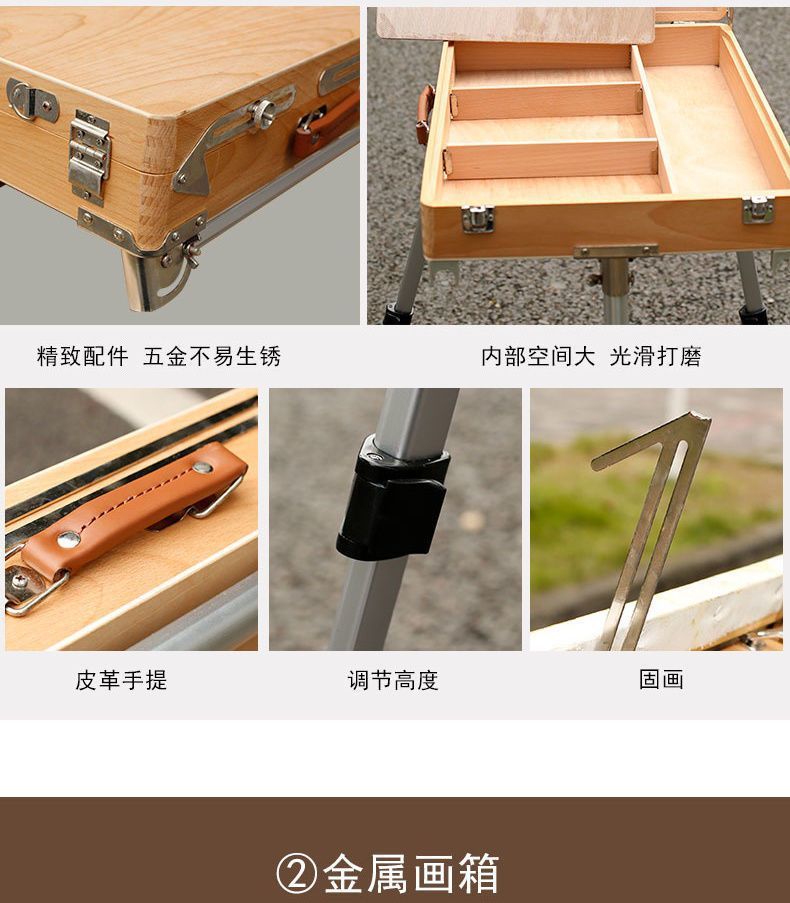 精致配件 五金不易生锈

内部空间大 光滑打磨

皮革手提

调节高度

固画

②金属画箱