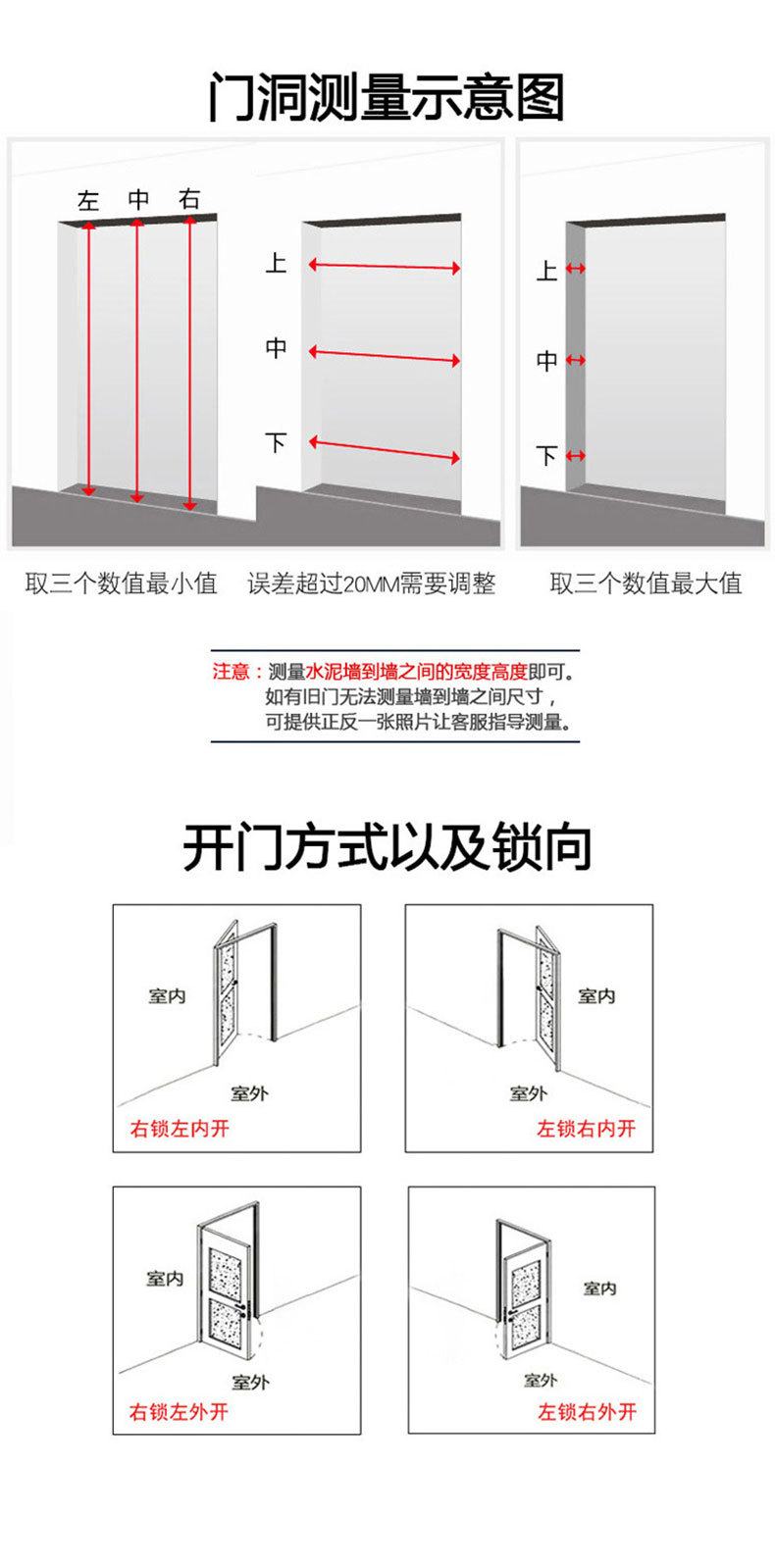 门洞测量示意图

左 中 右

上
中
下

上
中
下

取三个数值最小值　误差超过20MM需要调整　取三个数值最大值

注意：测量水泥墙到墙之间的宽度高度即可。
如有旧门无法测量墙到墙之间尺寸，
可提供正反一张照片让客服指导测量。

开门方式以及锁向

室内
室外
右锁左内开

室内
室外
左锁右内开

室内
室外
右锁左外开

室内
室外
左锁右外开