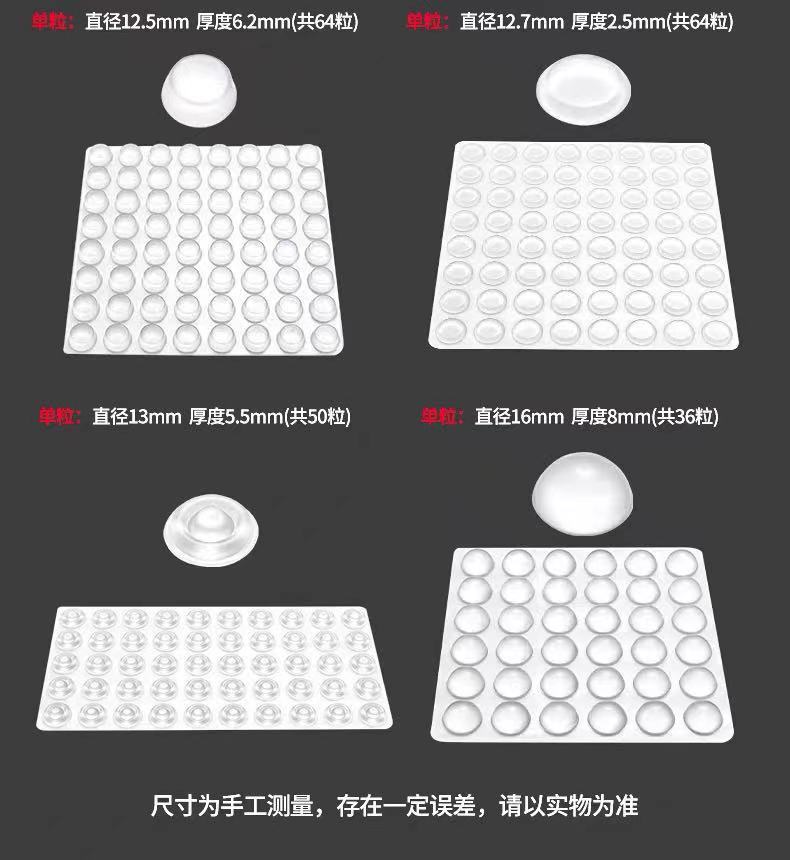 单粒：直径12.5mm 厚度6.2mm(共64粒)

单粒：直径12.7mm 厚度2.5mm(共64粒)

单粒：直径13mm 厚度5.5mm(共50粒)

单粒：直径16mm 厚度8mm(共36粒)

尺寸为手工测量，存在一定误差，请以实物为准