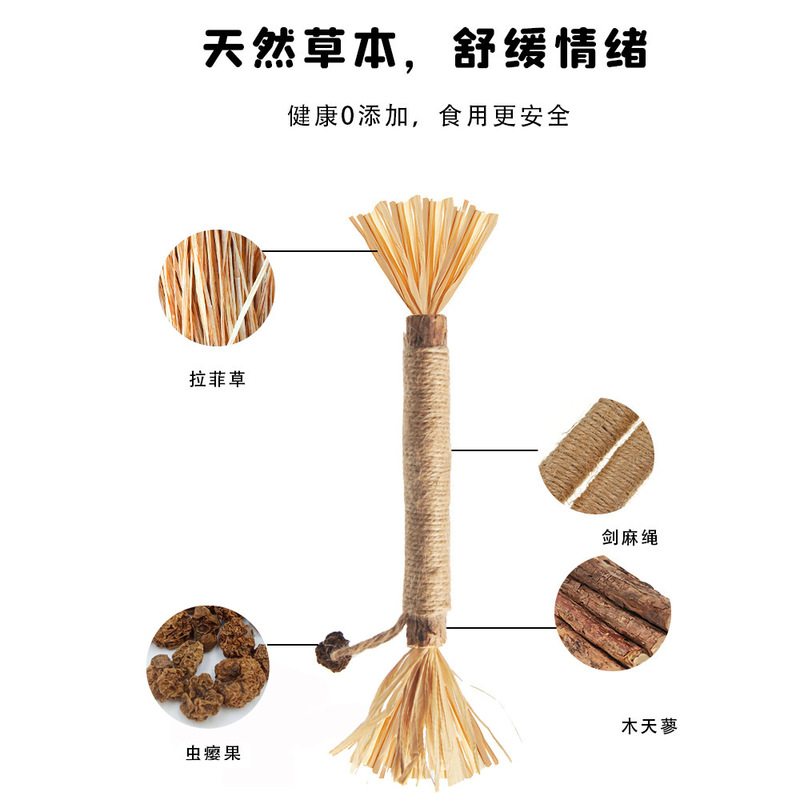 天然草本，舒缓情绪

健康0添加，食用更安全

拉菲草

剑麻绳

木天蓼

虫瘿果