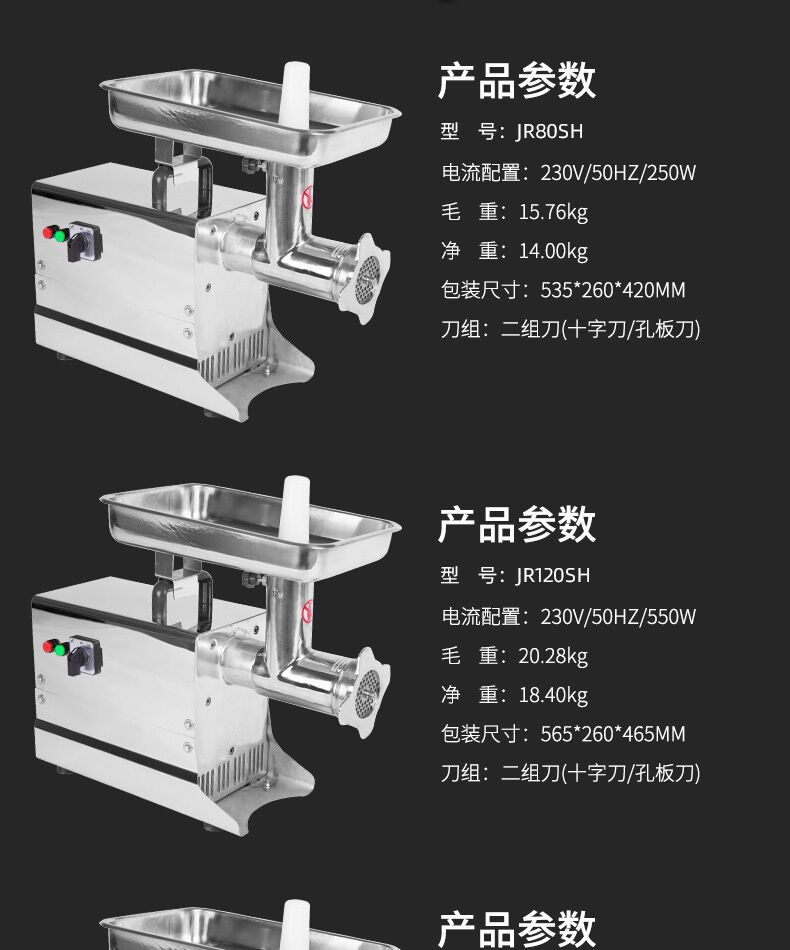 产品参数
型　号：JR80SH
电流配置：230V/50HZ/250W
毛　重：15.76kg
净　重：14.00kg
包装尺寸：535*260*420MM
刀组：二组刀(十字刀/孔板刀)

产品参数
型　号：JR120SH
电流配置：230V/50HZ/550W
毛　重：20.28kg
净　重：18.40kg
包装尺寸：565*260*465MM
刀组：二组刀(十字刀/孔板刀)

产品参数