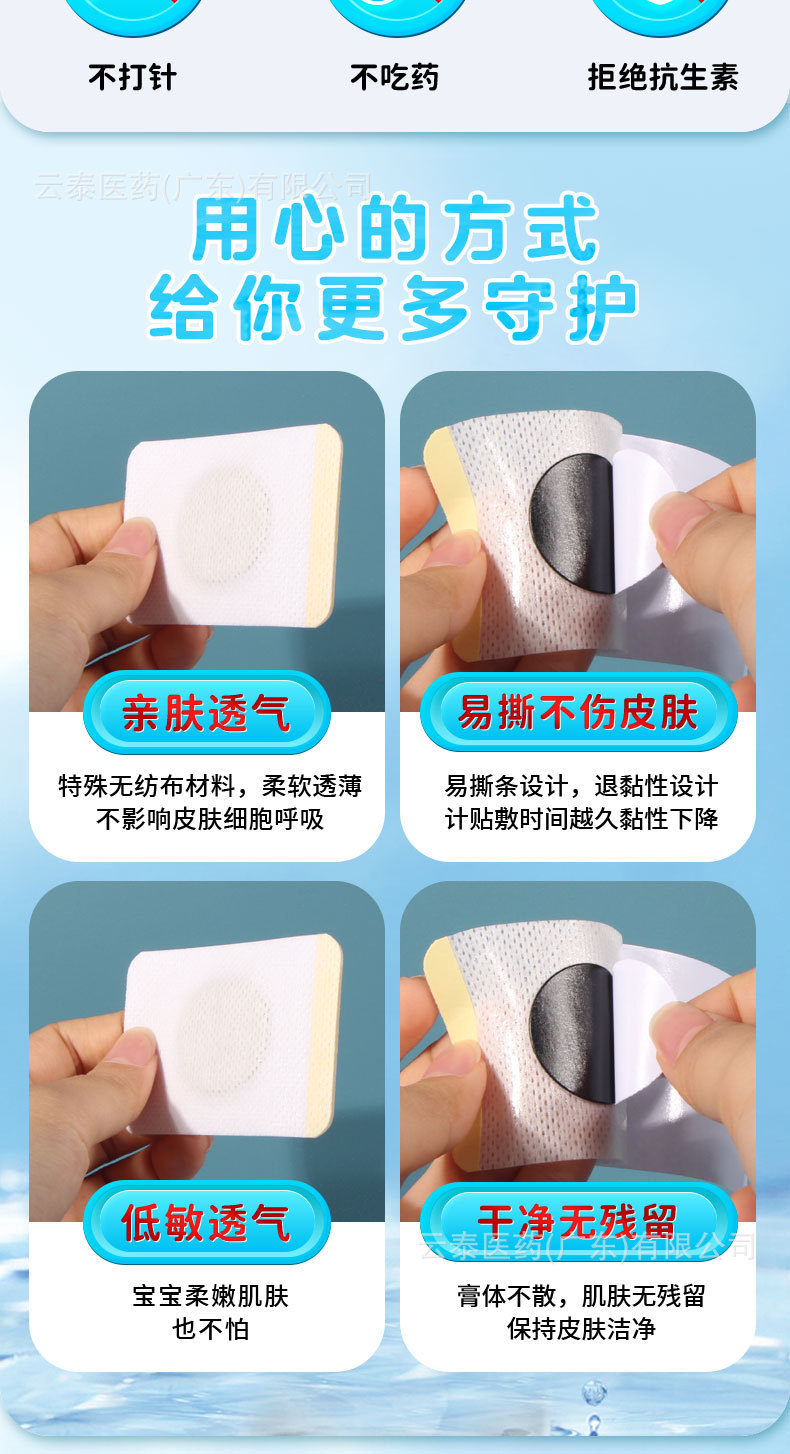 不打针

不吃药

拒绝抗生素

云泰医药(广东)有限公司

用心的方式
给你更多守护

亲肤透气

特殊无纺布材料，柔软透薄
不影响皮肤细胞呼吸

易撕不伤皮肤

易撕条设计，退黏性设计
计贴敷时间越久黏性下降

低敏透气

宝宝柔嫩肌肤
也不怕

干净无残留

云泰医药(广东)有限公司

膏体不散，肌肤无残留
保持皮肤洁净