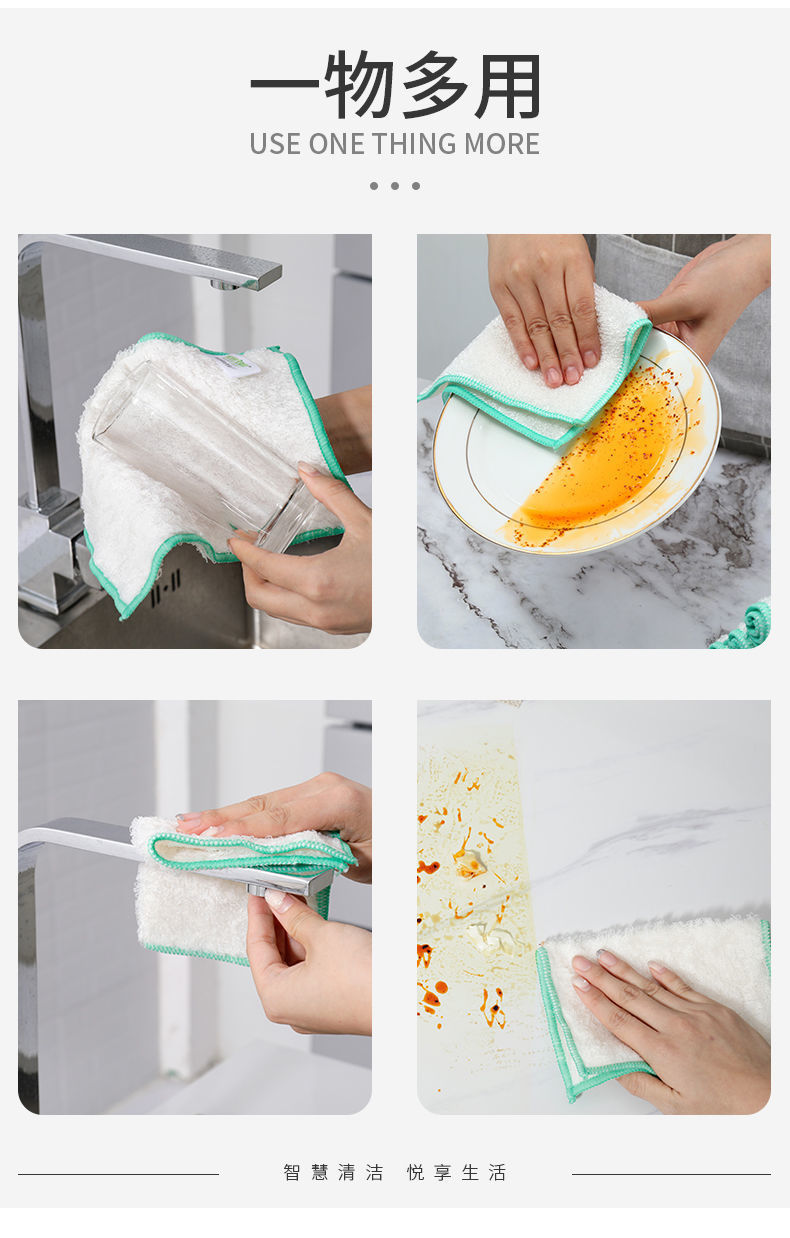 一物多用
USE ONE THING MORE

智慧清洁 悦享生活