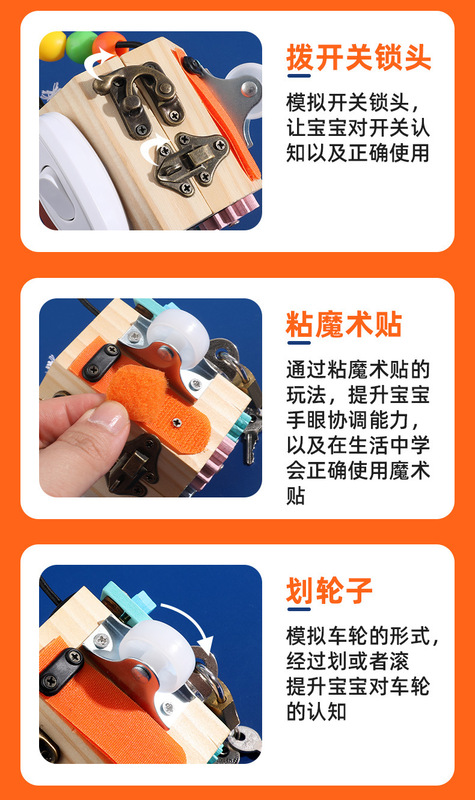 拨开关锁头

模拟开关锁头，让宝宝对开关认知以及正确使用

粘魔术贴

通过粘魔术贴的玩法，提升宝宝手眼协调能力，以及在生活中学会正确使用魔术贴

划轮子

模拟车轮的形式，经过划或者滚提升宝宝对车轮的认知