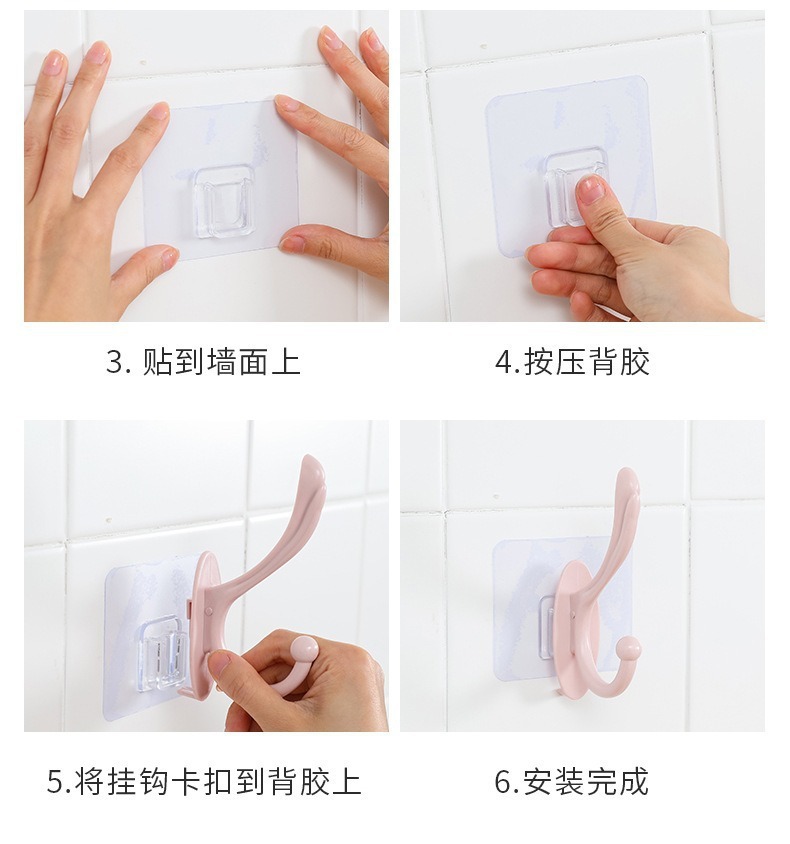 3. 贴到墙面上

4.按压背胶

5.将挂钩卡扣到背胶上

6.安装完成