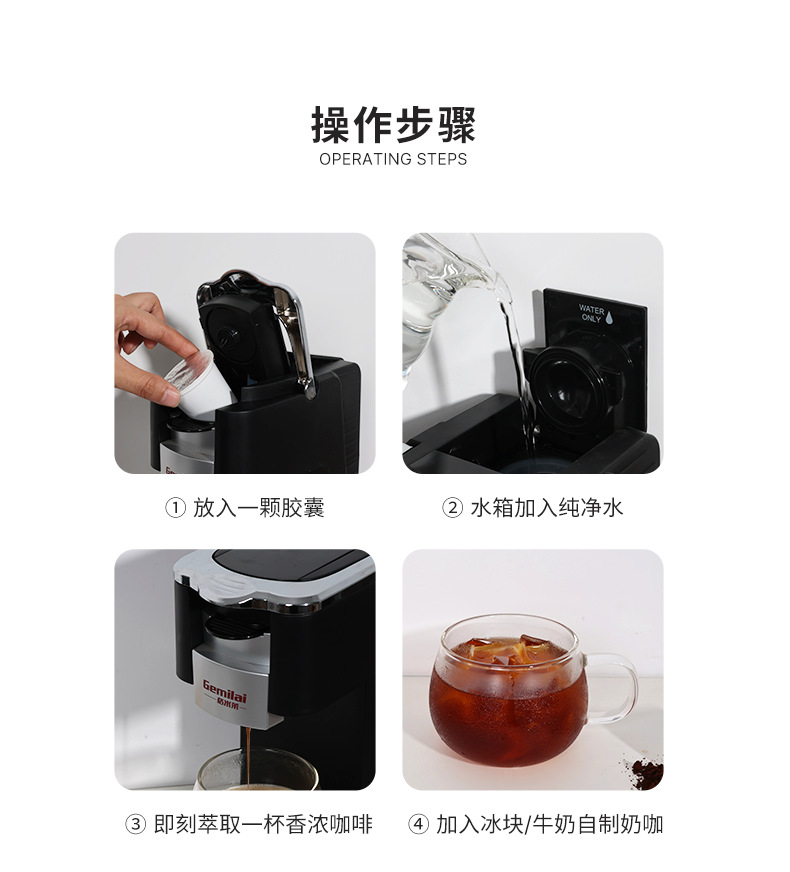 操作步骤
OPERATING STEPS

WATER ONLY

① 放入一颗胶囊

② 水箱加入纯净水

Gemilai
格米莱

③ 即刻萃取一杯香浓咖啡

④ 加入冰块/牛奶自制奶咖