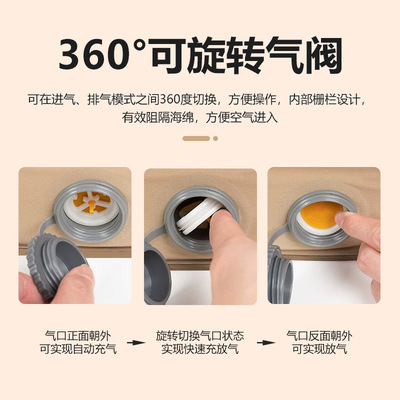 360°可旋转气阀

可在进气、排气模式之间360度切换，方便操作，内部栅栏设计，有效阻隔海绵，方便空气进入

气口正面朝外
可实现自动充气

旋转切换气口状态
实现快速充放气

气口反面朝外
可实现放气