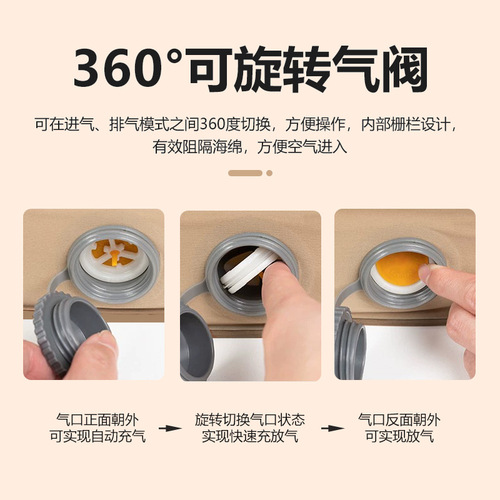 360°可旋转气阀

可在进气、排气模式之间360度切换，方便操作，内部栅栏设计，有效阻隔海绵，方便空气进入

气口正面朝外
可实现自动充气

旋转切换气口状态
实现快速充放气

气口反面朝外
可实现放气