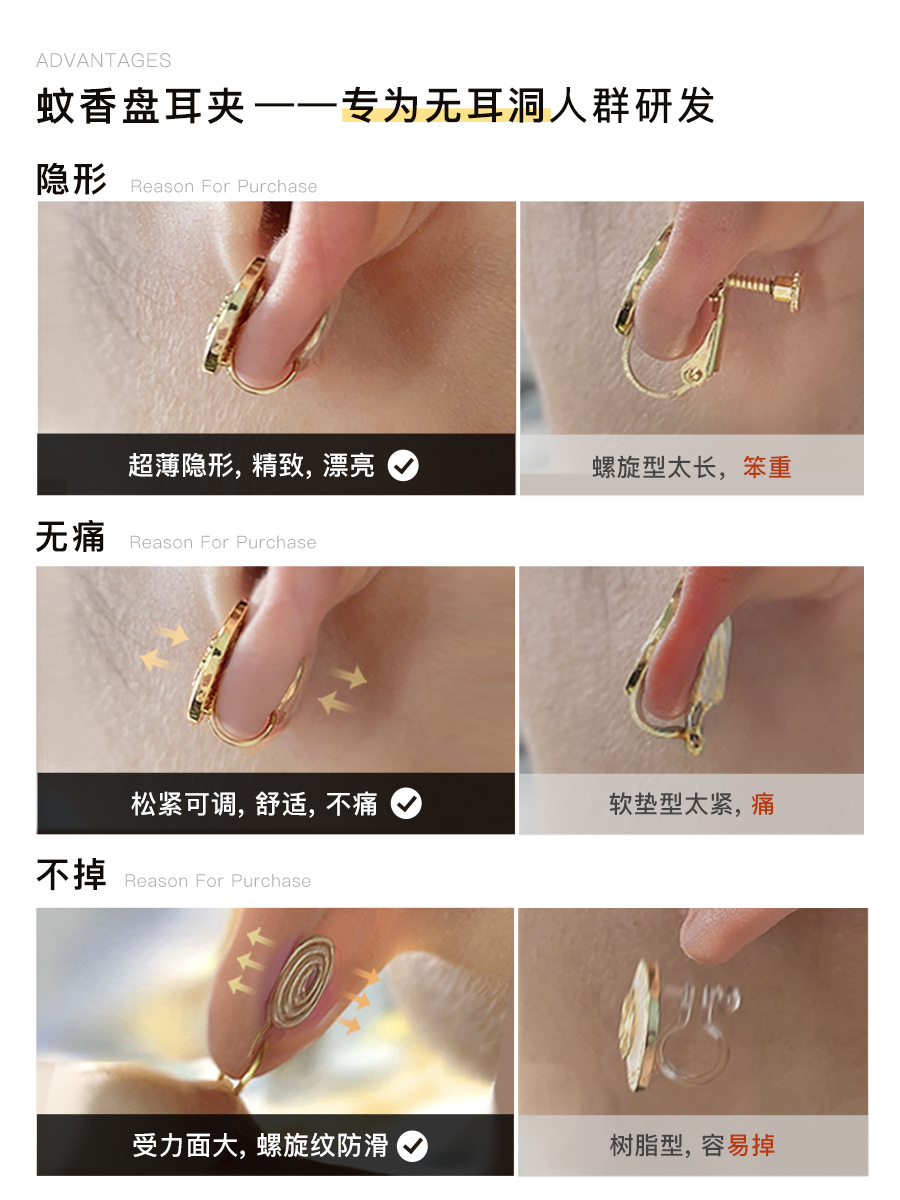 ADVANTAGES

蚊香盘耳夹 ——专为无耳洞人群研发

隐形 Reason For Purchase

超薄隐形, 精致, 漂亮

螺旋型太长, 笨重

无痛 Reason For Purchase

松紧可调, 舒适, 不痛

软垫型太紧, 痛

不掉 Reason For Purchase

受力面大, 螺旋纹防滑

树脂型, 容易掉