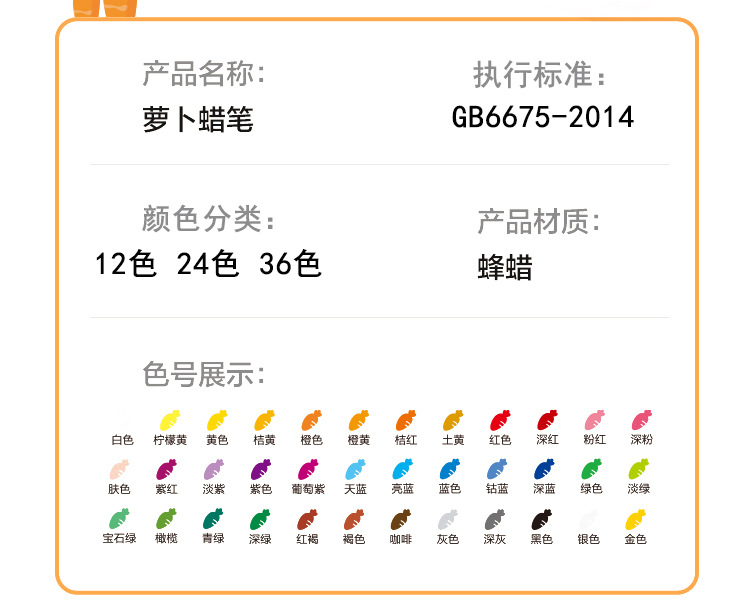 产品名称:
萝卜蜡笔

执行标准:
GB6675-2014

颜色分类:
12色 24色 36色

产品材质:
蜂蜡

色号展示:

白色 柠檬黄 黄色 桔黄 橙色 橙黄 桔红 土黄 红色 深红 粉红 深粉

肤色 紫红 淡紫 紫色 葡萄紫 天蓝 亮蓝 蓝色 钴蓝 深蓝 绿色 淡绿

宝石绿 橄榄 青绿 深绿 红褐 褐色 咖啡 灰色 深灰 黑色 银色 金色