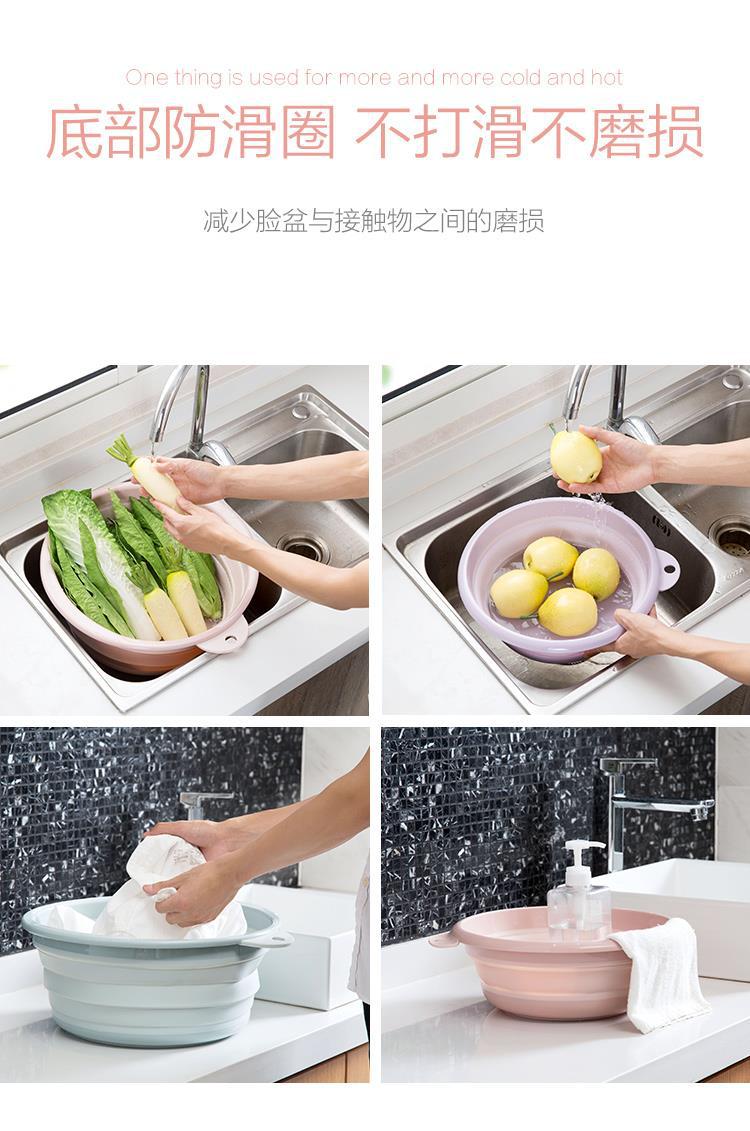 One thing is used for more and more cold and hot

底部防滑圈 不打滑不磨损

减少脸盆与接触物之间的磨损