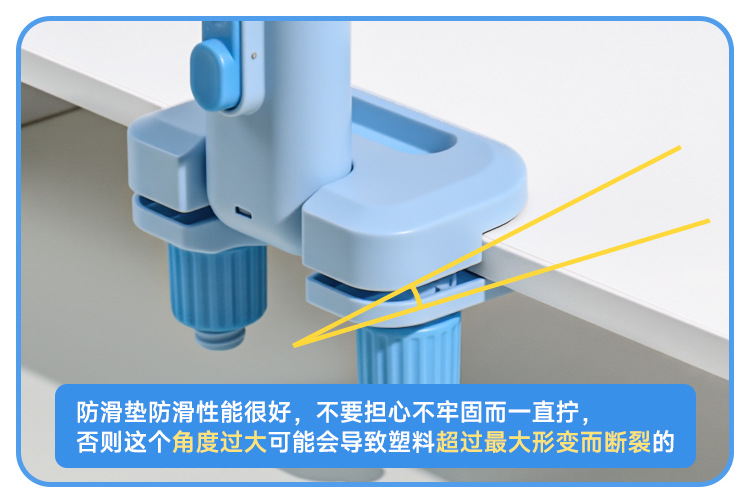 防滑垫防滑性能很好，不要担心不牢固而一直拧，
否则这个角度过大可能会导致塑料超过最大形变而断裂的