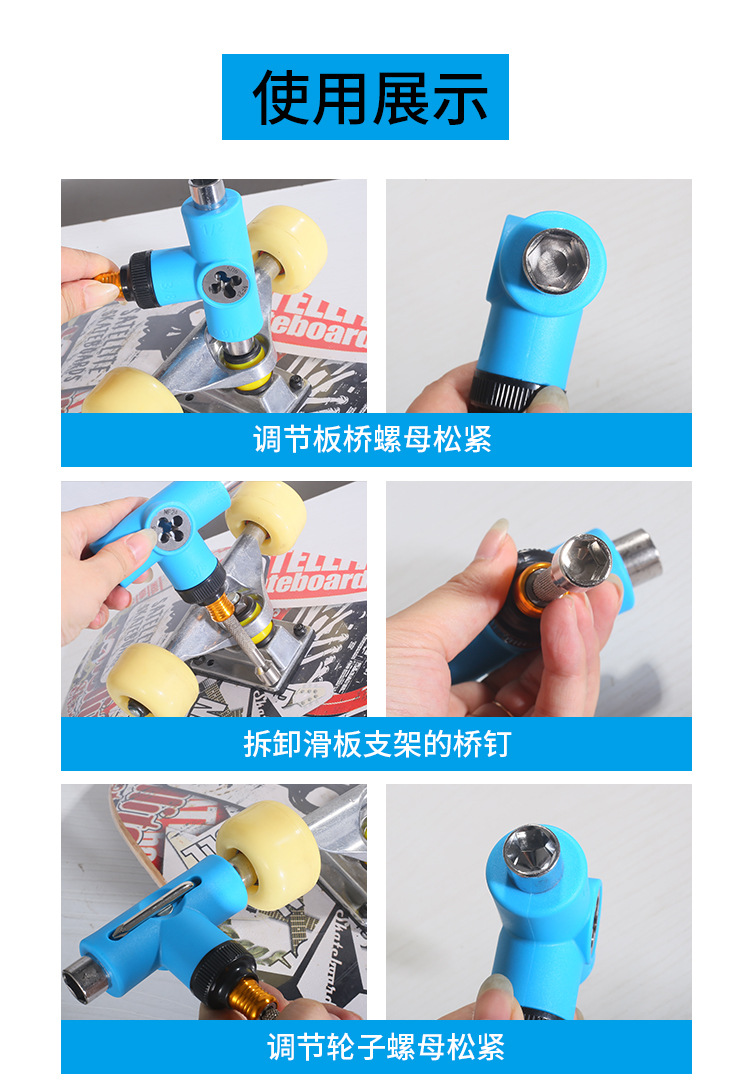 使用展示

调节板桥螺母松紧

拆卸滑板支架的桥钉

调节轮子螺母松紧