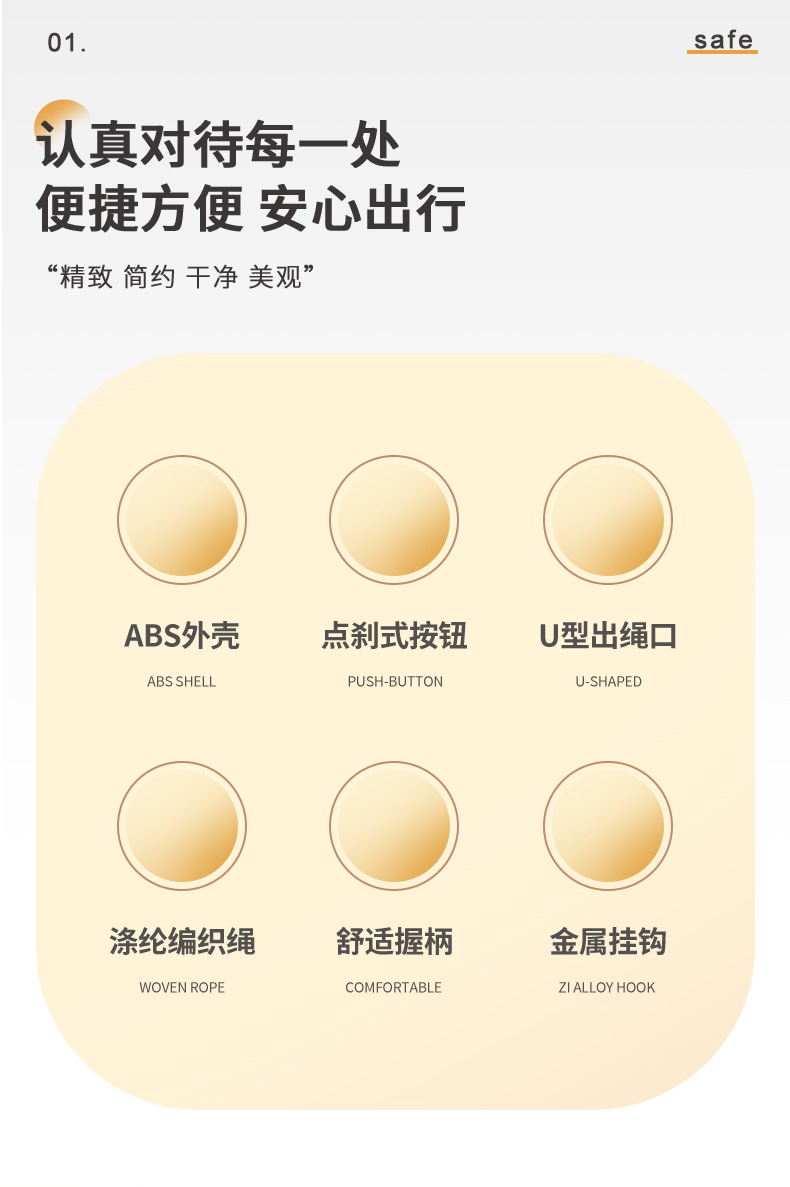 01.

safe

认真对待每一处
便捷方便 安心出行

“精致 简约 干净 美观”

ABS外壳
ABS SHELL

点刹式按钮
PUSH-BUTTON

U型出绳口
U-SHAPED

涤纶编织绳
WOVEN ROPE

舒适握柄
COMFORTABLE

金属挂钩
ZI ALLOY HOOK